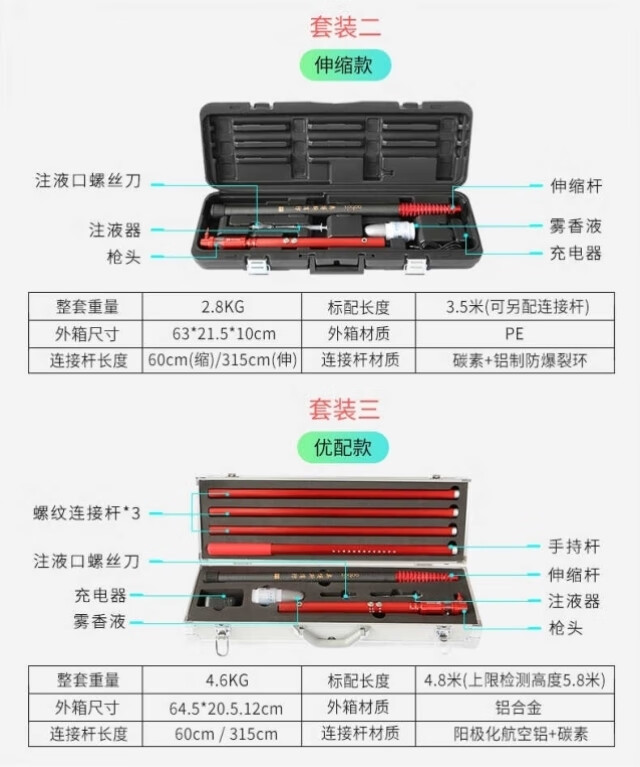 套装二

伸缩款

注液口螺丝刀

注液器

枪头

伸缩杆

雾香液

充电器

| 整套重量 | 2.8KG | 标配长度 | 3.5米(可另配连接杆) |
|---|---|---|---|
| 外箱尺寸 | 63*21.5*10cm | 外箱材质 | PE |
| 连接杆长度 | 60cm(缩)/315cm(伸) | 连接杆材质 | 碳素+铝制防爆裂环 |

套装三

优配款

螺纹连接杆*3

注液口螺丝刀

充电器

雾香液

手持杆

伸缩杆

注液器

枪头

| 整套重量 | 4.6KG | 标配长度 | 4.8米(上限检测高度5.8米) |
|---|---|---|---|
| 外箱尺寸 | 64.5*20.5.12cm | 外箱材质 | 铝合金 |
| 连接杆长度 | 60cm / 315cm | 连接杆材质 | 阳极化航空铝+碳素 |