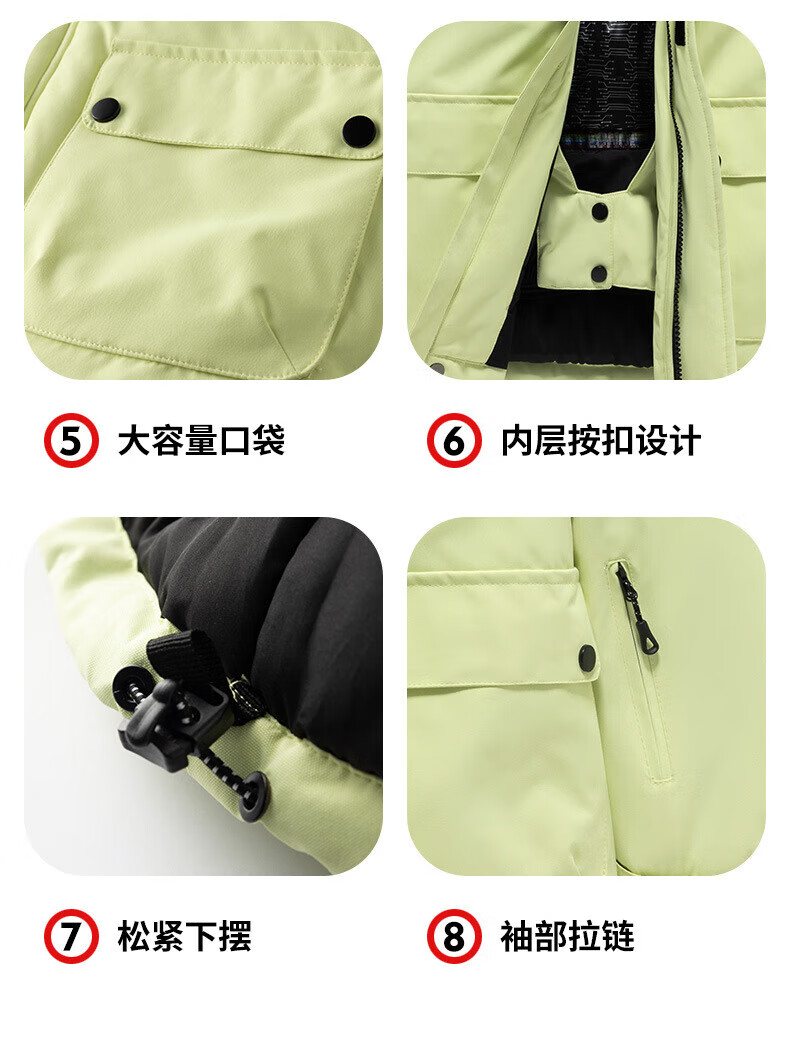 5 大容量口袋

6 内层按扣设计

7 松紧下摆

8 袖部拉链