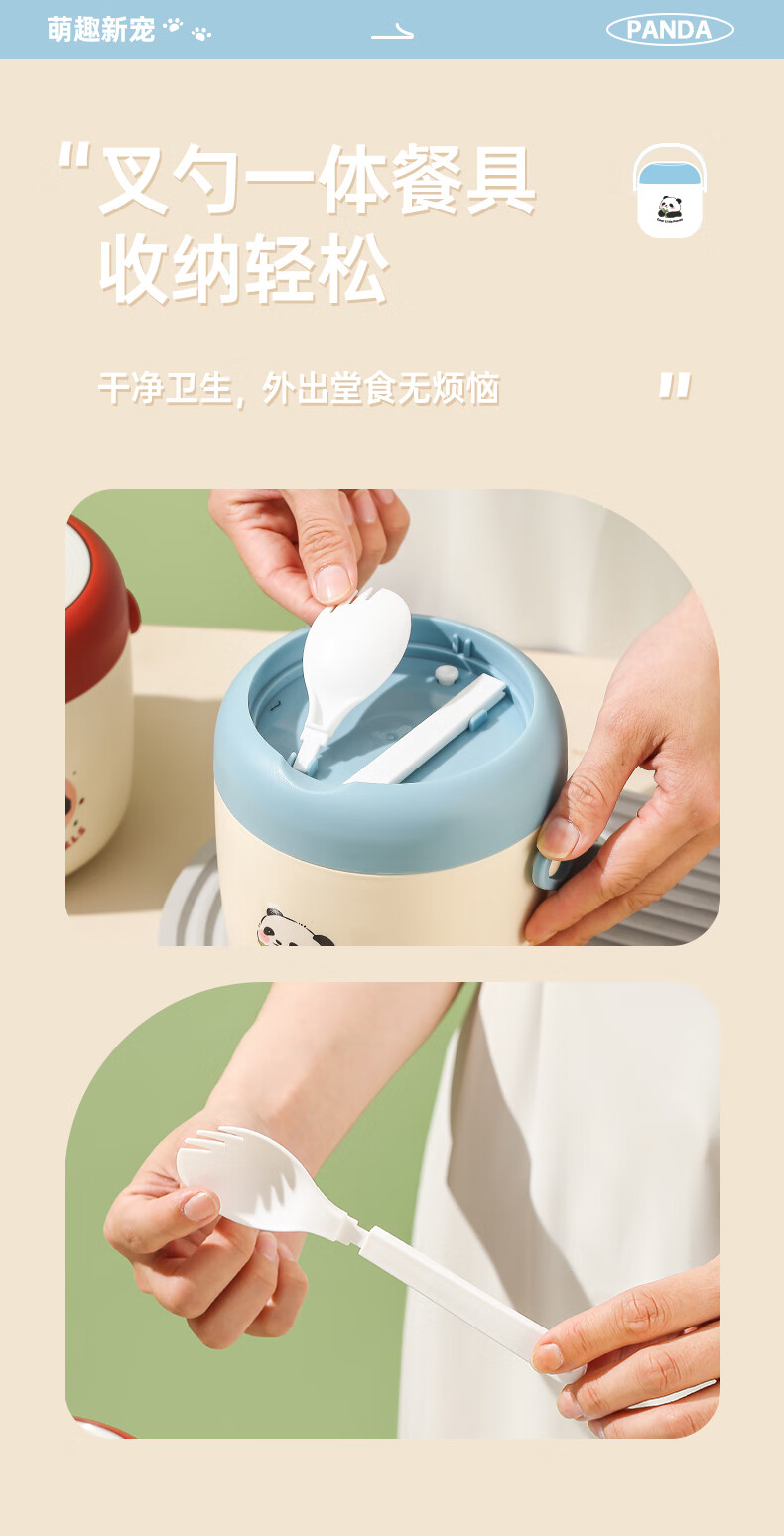 萌趣新宠

PANDA

"叉勺一体餐具
收纳轻松

干净卫生，外出堂食无烦恼"