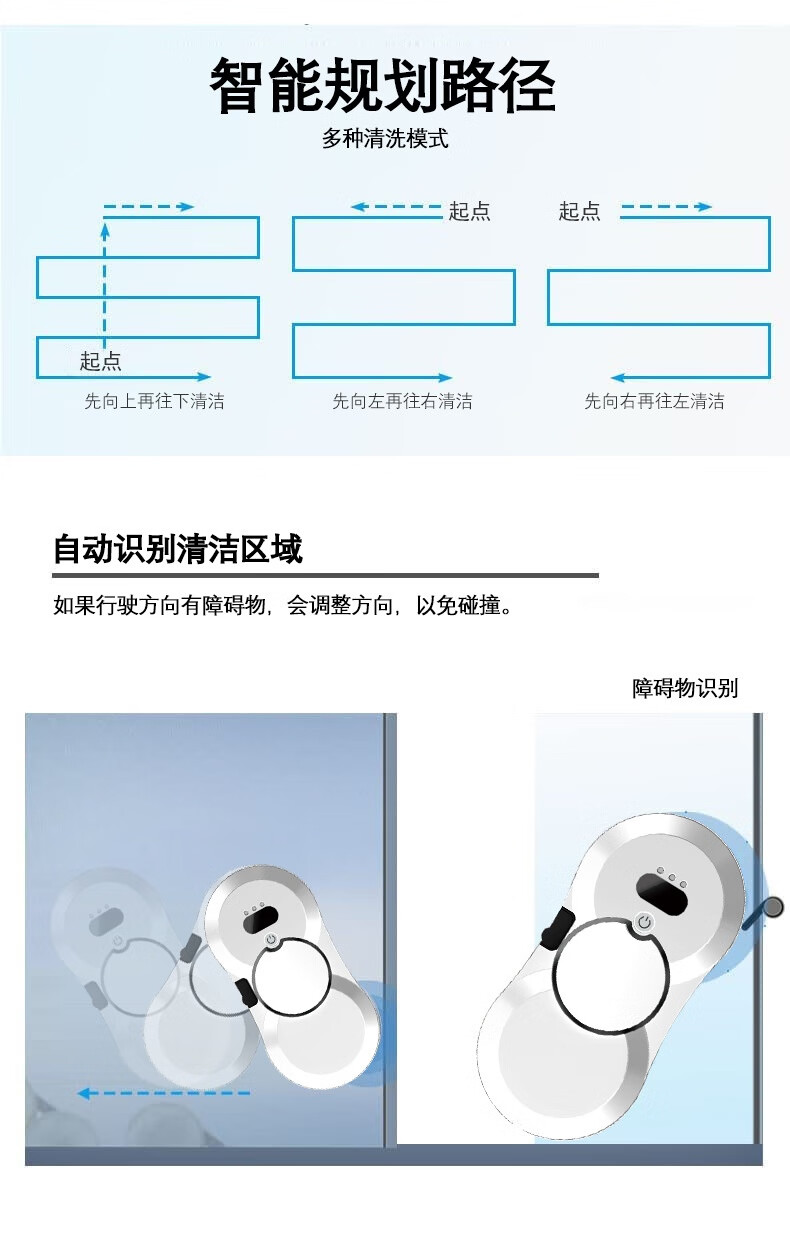 智能规划路径
多种清洗模式

起点
先向上再往下清洁

起点
先向左再往右清洁

起点
先向右再往左清洁

自动识别清洁区域
如果行驶方向有障碍物，会调整方向，以免碰撞。

障碍物识别