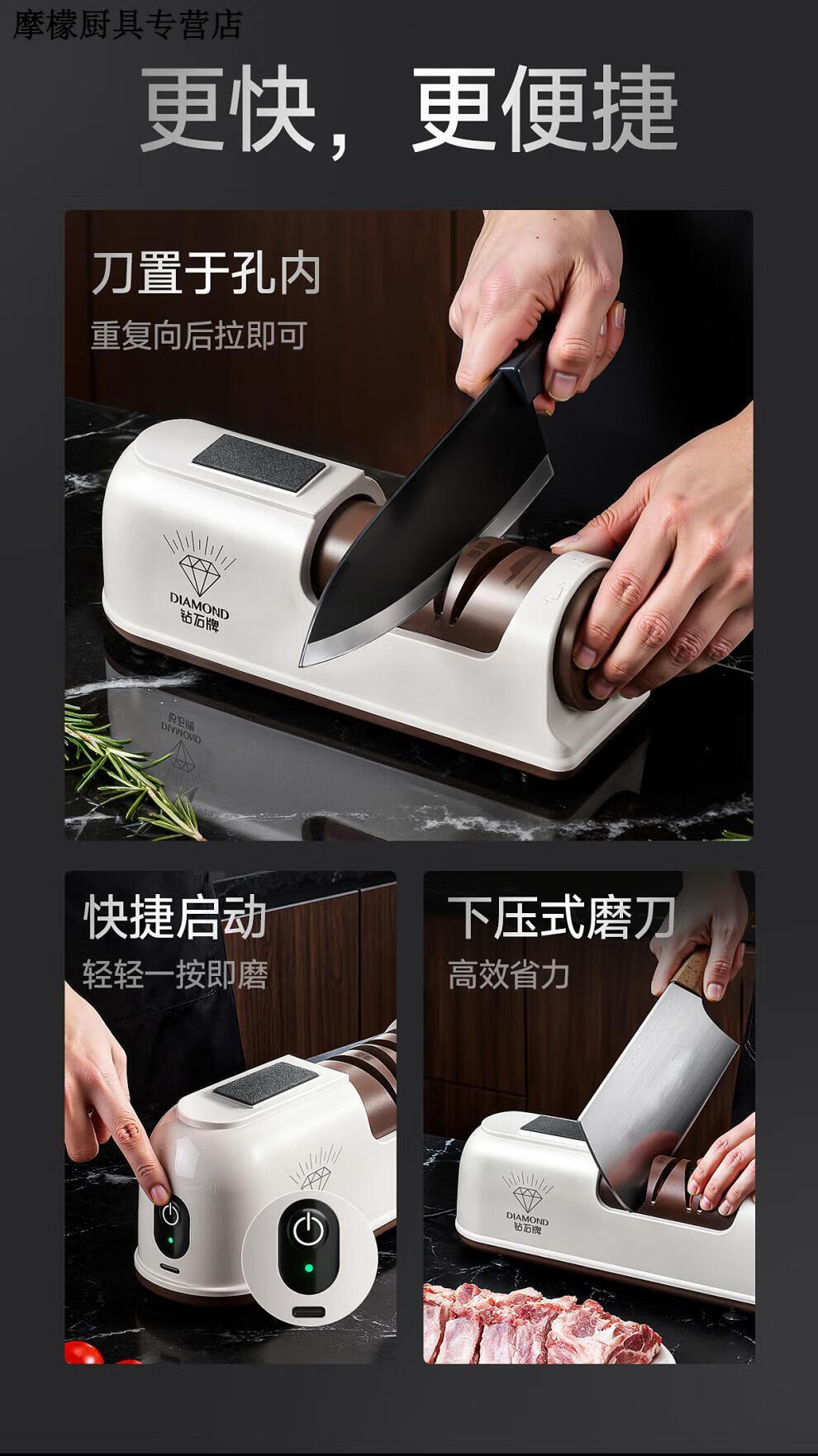 摩檬厨具专营店

更快，更便捷

刀置于孔内
重复向后拉即可

DIAMOND
钻石牌

快捷启动
轻轻一按即磨

下压式磨刀
高效省力

DIAMOND
钻石牌