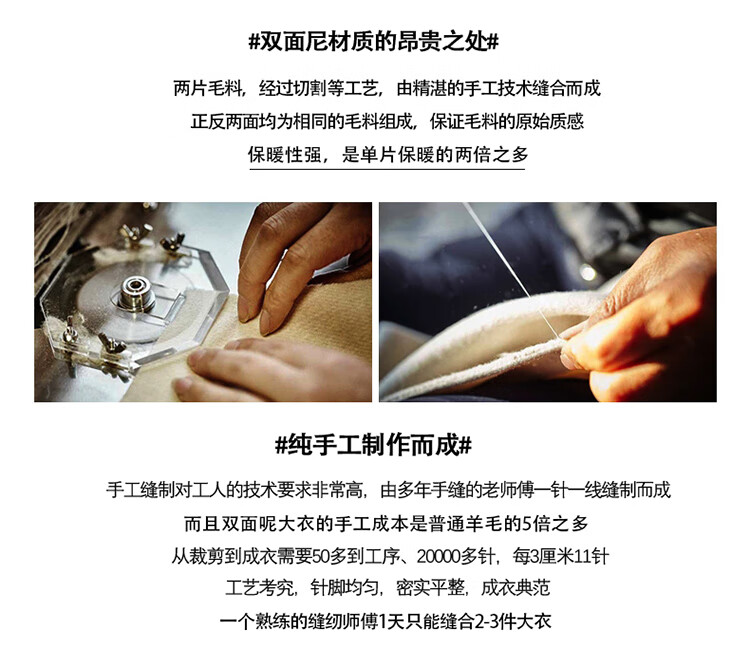 #双面尼材质的昂贵之处#

两片毛料，经过切割等工艺，由精湛的手工技术缝合而成
正反两面均为相同的毛料组成，保证毛料的原始质感
保暖性强，是单片保暖的两倍之多

#纯手工制作而成#

手工缝制对工人的技术要求非常高，由多年手缝的老师傅一针一线缝制而成
而且双面呢大衣的手工成本是普通羊毛的5倍之多
从裁剪到成衣需要50多到工序、20000多针，每3厘米11针
工艺考究，针脚均匀，密实平整，成衣典范
一个熟练的缝纫师傅1天只能缝合2-3件大衣