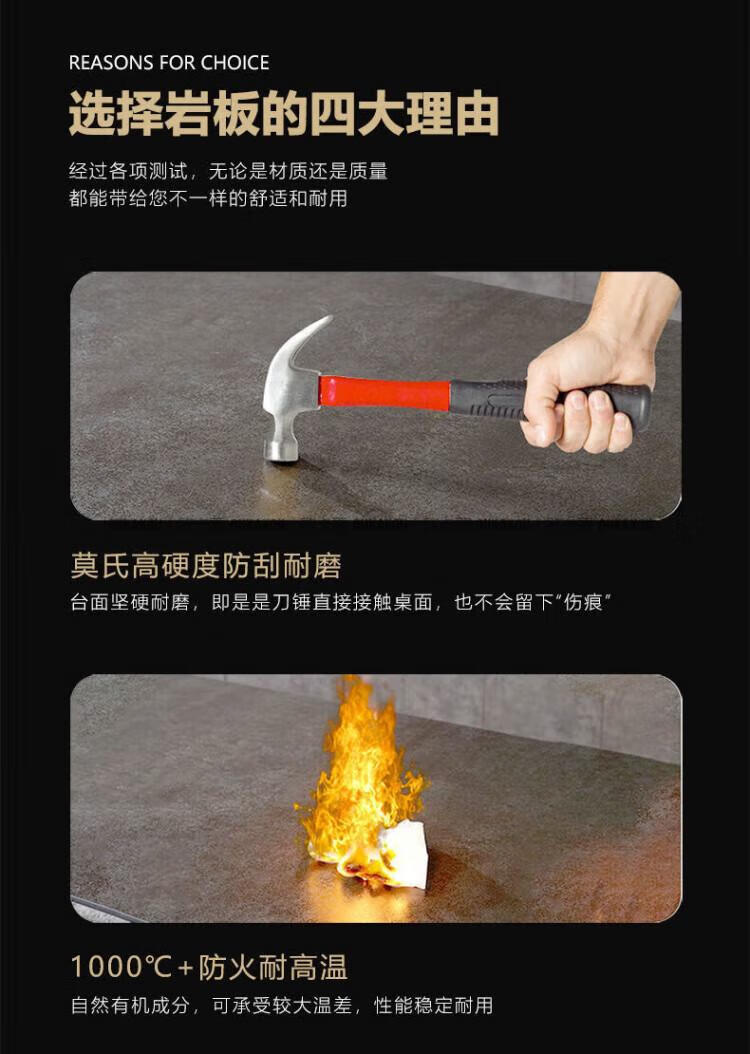 REASONS FOR CHOICE

选择岩板的四大理由

经过各项测试，无论是材质还是质量
都能带给您不一样的舒适和耐用

莫氏高硬度防刮耐磨

台面坚硬耐磨，即是是刀锤直接接触桌面，也不会留下“伤痕”

1000℃+防火耐高温

自然有机成分，可承受较大温差，性能稳定耐用