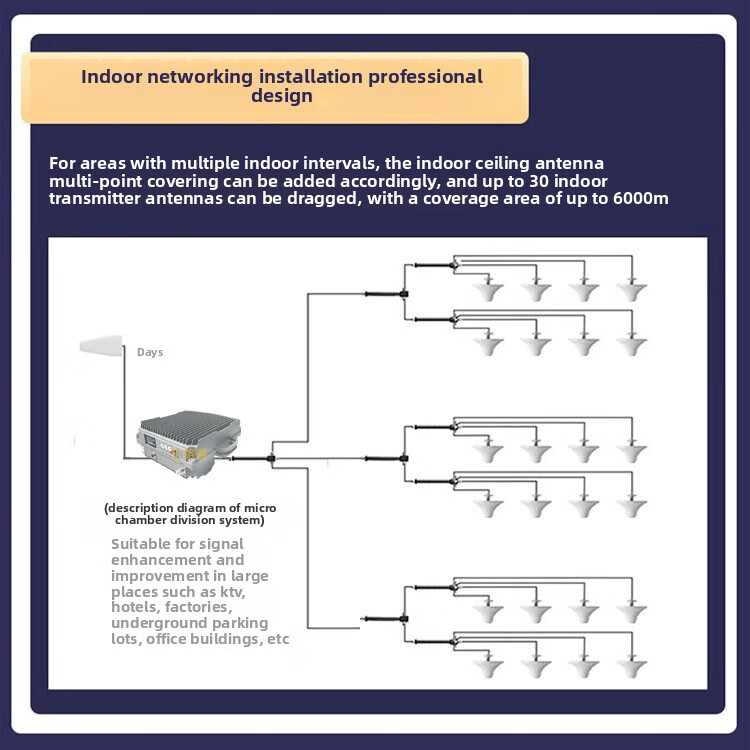 Indoor networking installation professional design

For areas with multiple indoor intervals, the indoor ceiling antenna multi-point covering can be added accordingly, and up to 30 indoor transmitter antennas can be dragged, with a coverage area of up to 6000m

Days

(description diagram of micro chamber division system)

Suitable for signal enhancement and improvement in large places such as ktv, hotels, factories, underground parking lots, office buildings, etc