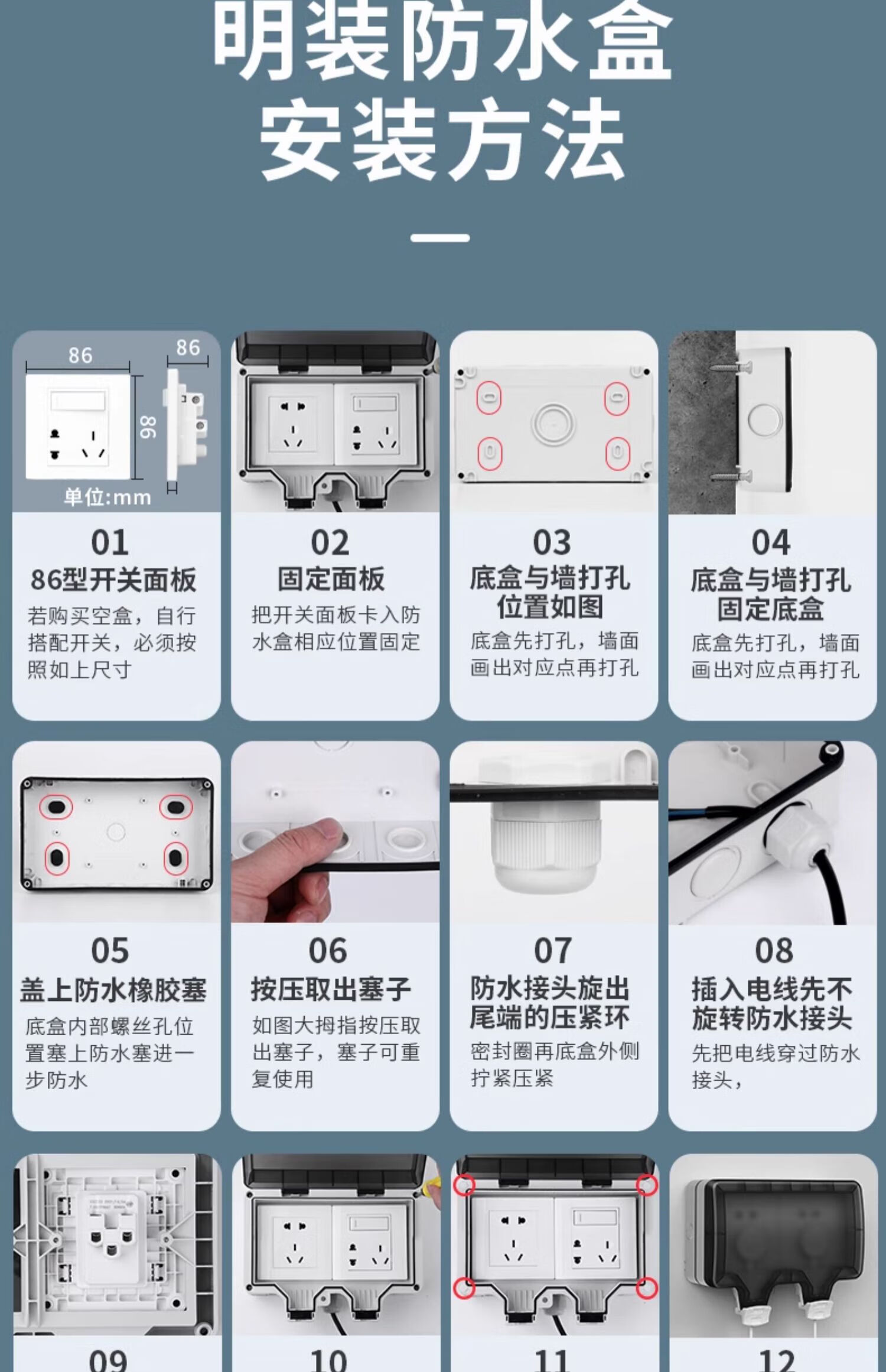 明装防水盒
安装方法

86
86
86
单位:mm

01
86型开关面板
若购买空盒，自行搭配开关，必须按照如上尺寸

02
固定面板
把开关面板卡入防水盒相应位置固定

03
底盒与墙打孔位置如图
底盒先打孔，墙面画出对应点再打孔

04
底盒与墙打孔固定底盒
底盒先打孔，墙面画出对应点再打孔

05
盖上防水橡胶塞
底盒内部螺丝孔位置塞上防水塞进一步防水

06
按压取出塞子
如图大拇指按压取出塞子，塞子可重复使用

07
防水接头旋出尾端的压紧环
密封圈再底盒外侧拧紧压紧

08
插入电线先不旋转防水接头
先把电线穿过防水接头，

09

10

11

12