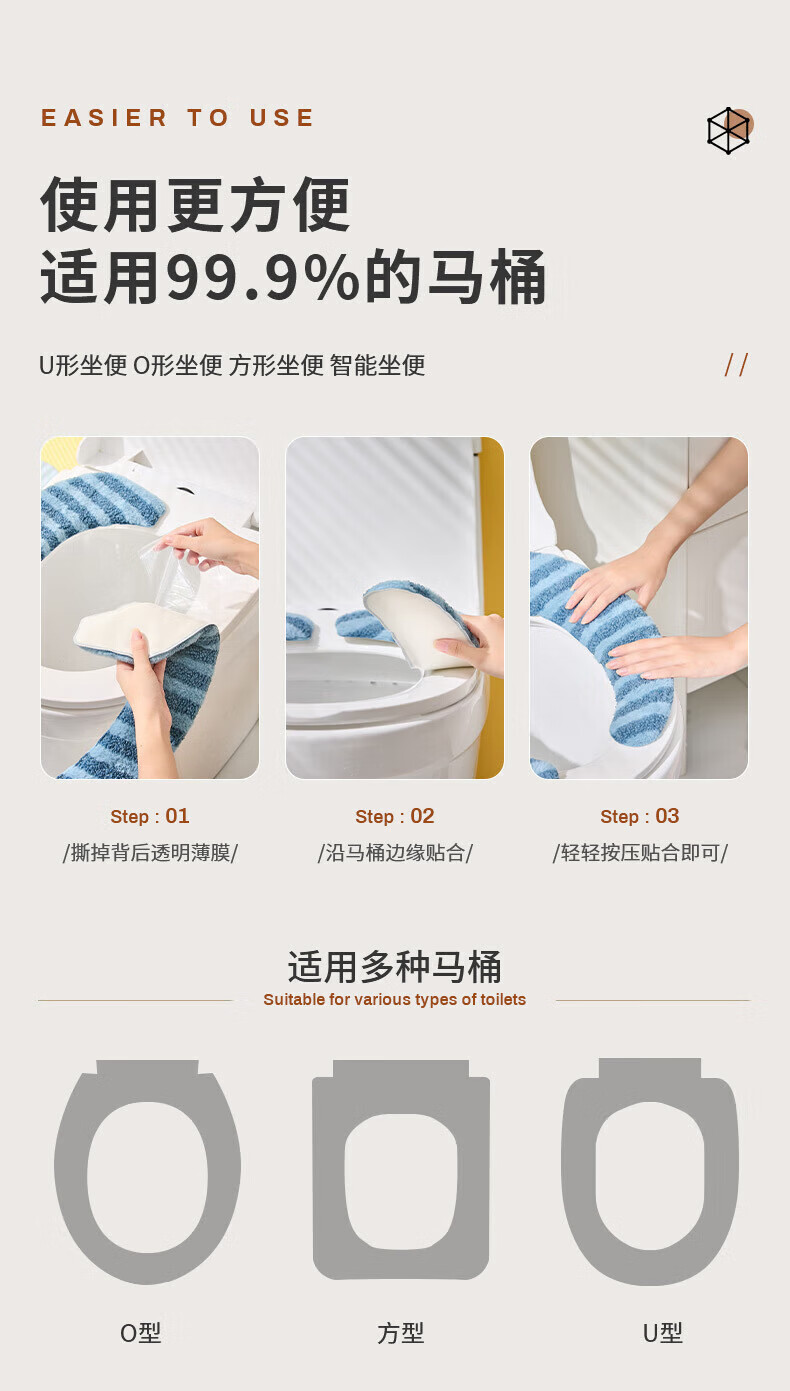 EASIER TO USE

使用更方便
适用99.9%的马桶

U形坐便 O形坐便 方形坐便 智能坐便

//

Step : 01
/撕掉背后透明薄膜/

Step : 02
/沿马桶边缘贴合/

Step : 03
/轻轻按压贴合即可/

适用多种马桶
Suitable for various types of toilets

O型

方型

U型