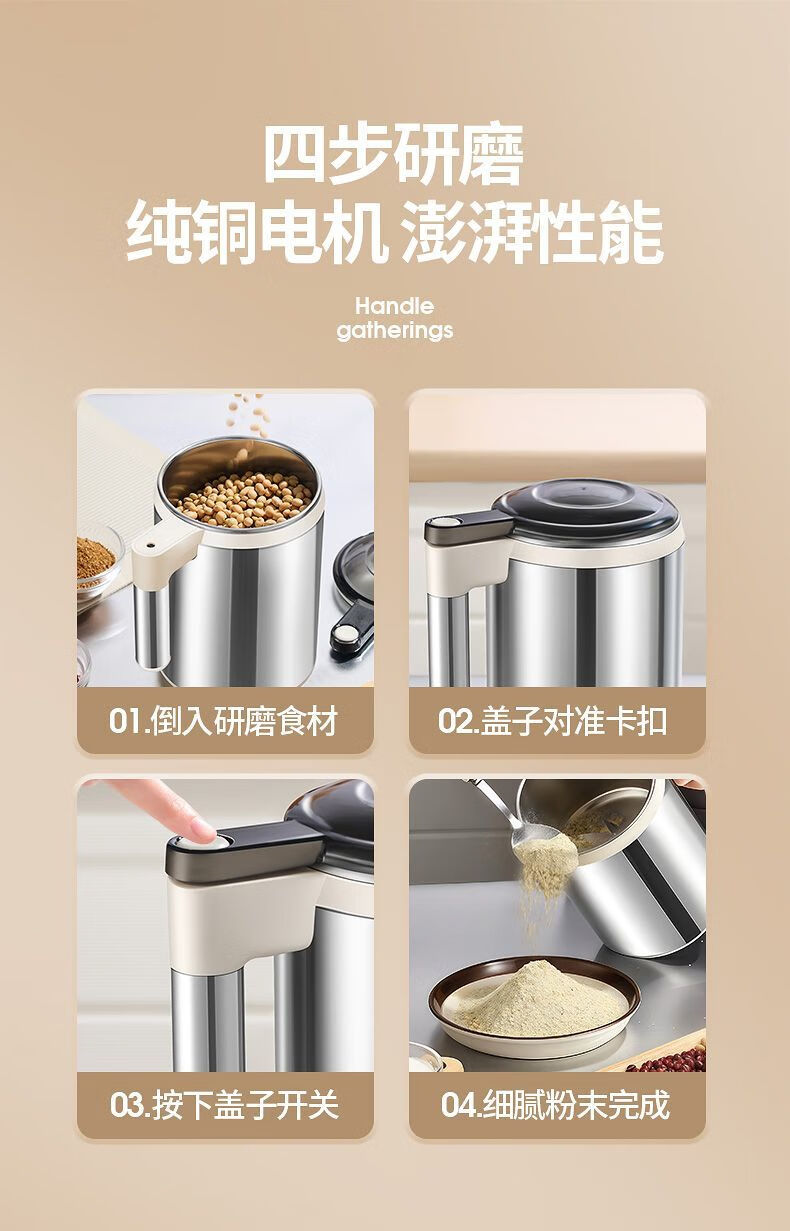 四步研磨
纯铜电机 澎湃性能

Handle gatherings

01.倒入研磨食材

02.盖子对准卡扣

03.按下盖子开关

04.细腻粉末完成