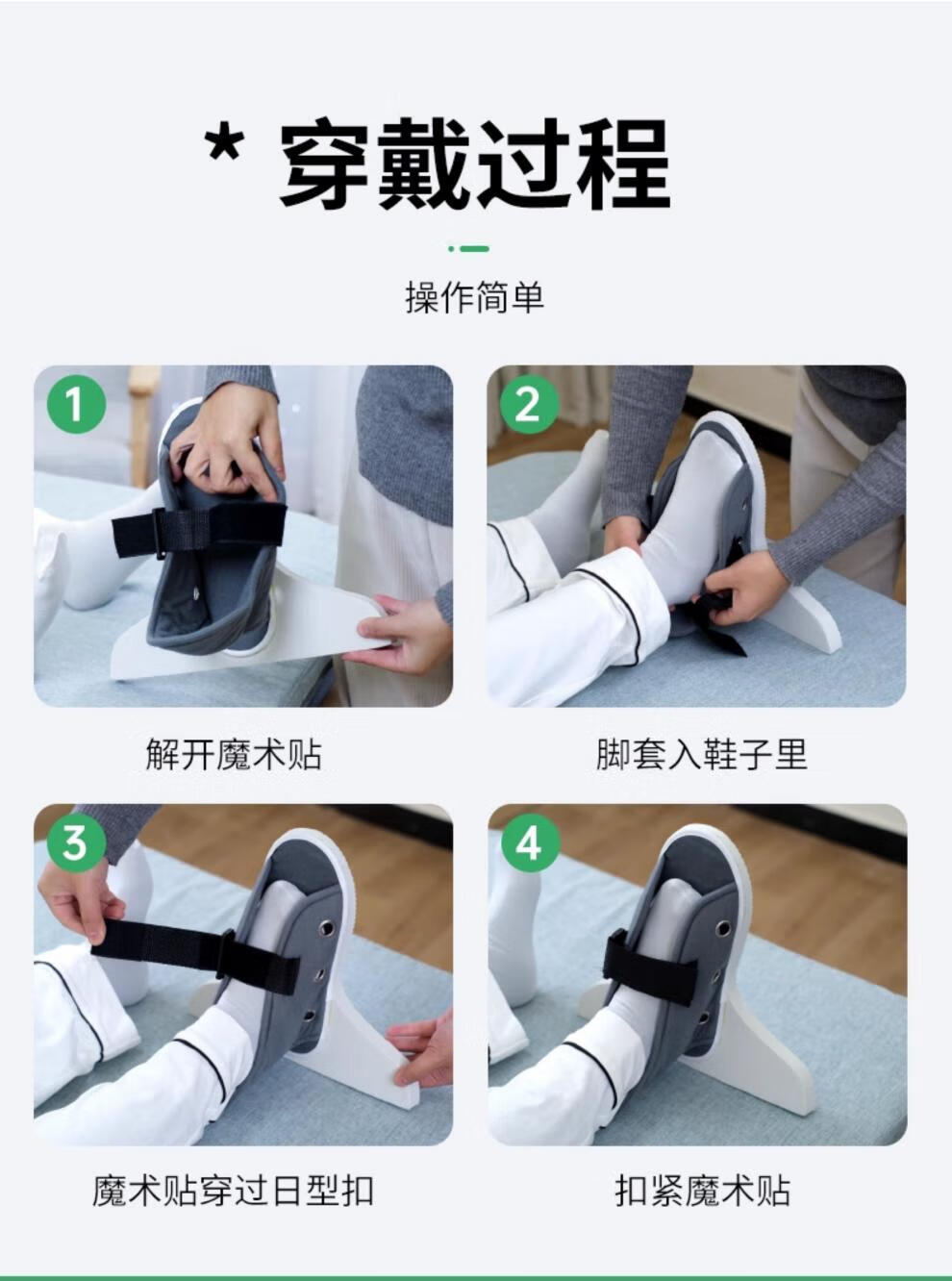 * 穿戴过程

操作简单

1

解开魔术贴

2

脚套入鞋子里

3

魔术贴穿过日型扣

4

扣紧魔术贴