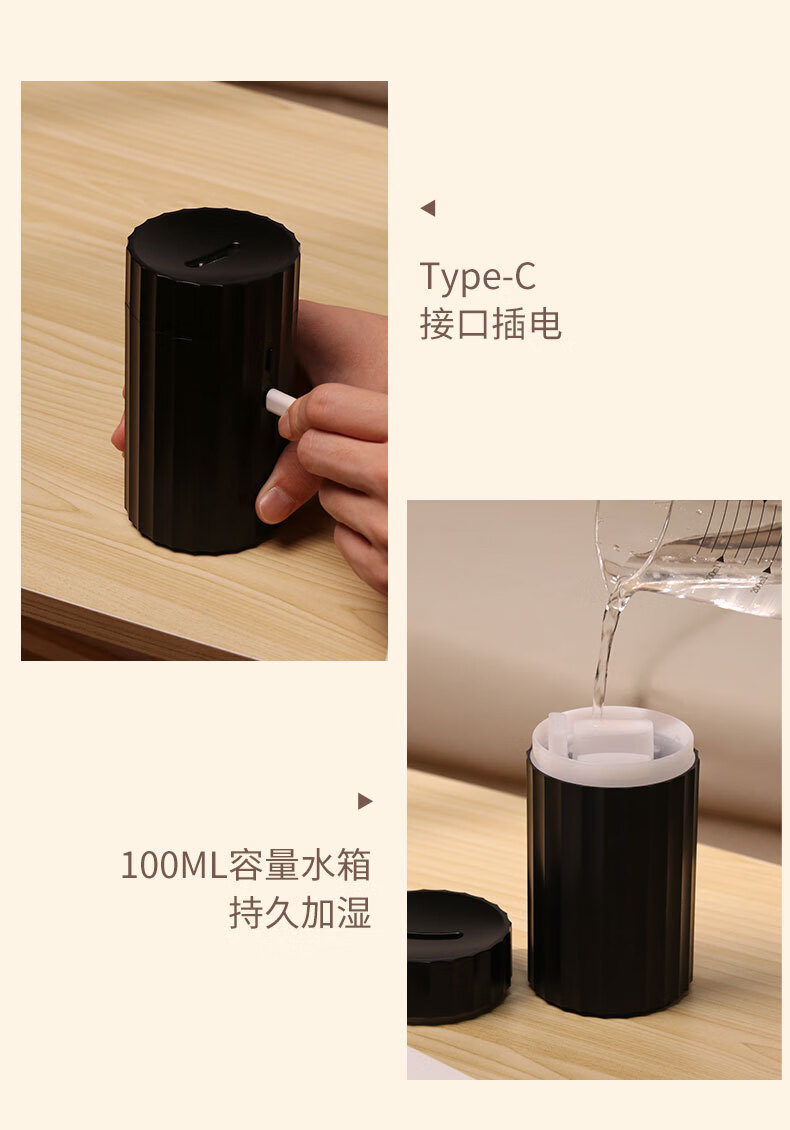 Type-C
接口插电

100ML容量水箱
持久加湿