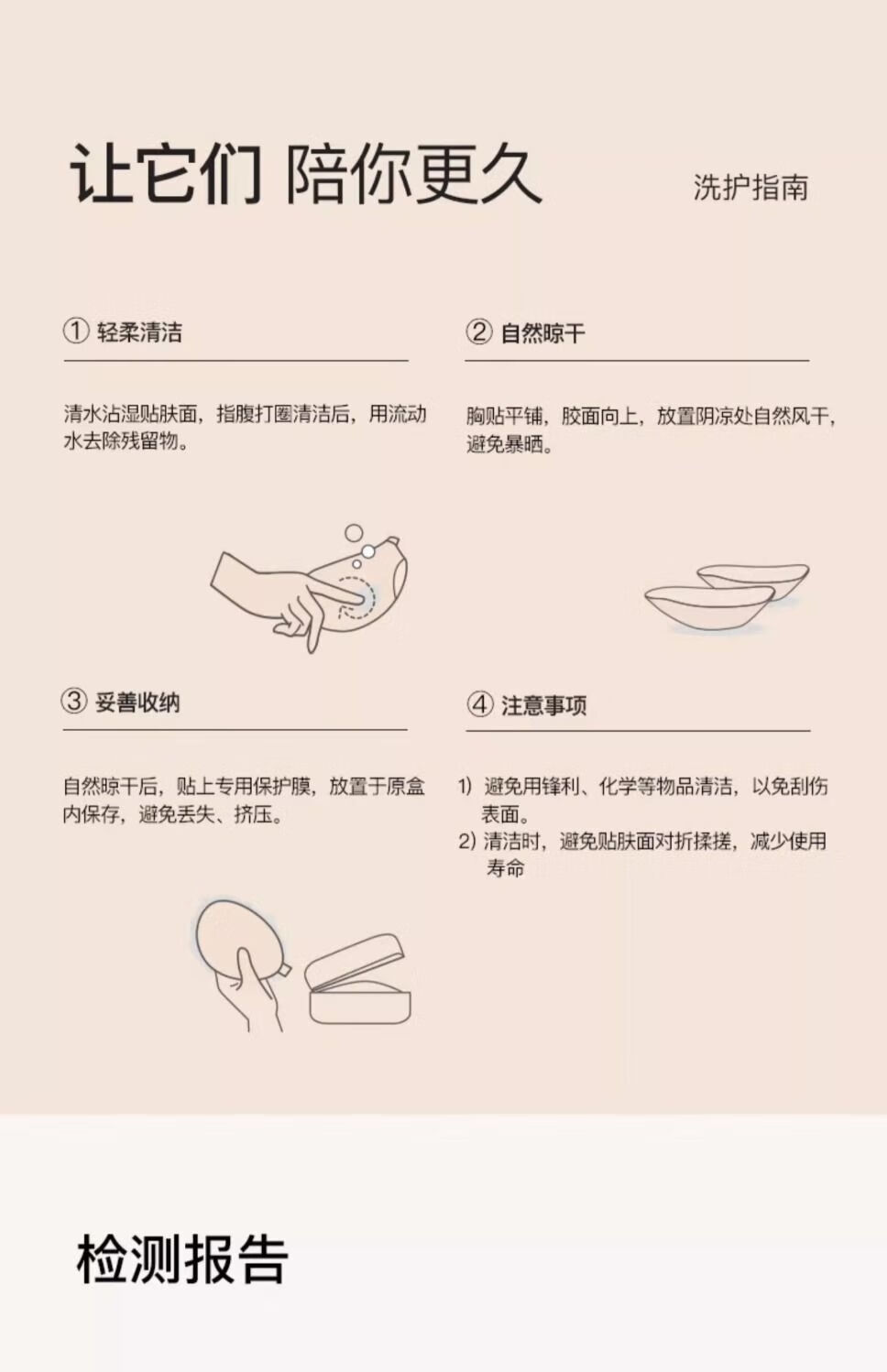 让它们 陪你更久

洗护指南

① 轻柔清洁

清水沾湿贴肤面，指腹打圈清洁后，用流动水去除残留物。

② 自然晾干

胸贴平铺，胶面向上，放置阴凉处自然风干，避免暴晒。

③ 妥善收纳

自然晾干后，贴上专用保护膜，放置于原盒内保存，避免丢失、挤压。

④ 注意事项

1) 避免用锋利、化学等物品清洁，以免刮伤表面。
2) 清洁时，避免贴肤面对折揉搓，减少使用寿命

检测报告