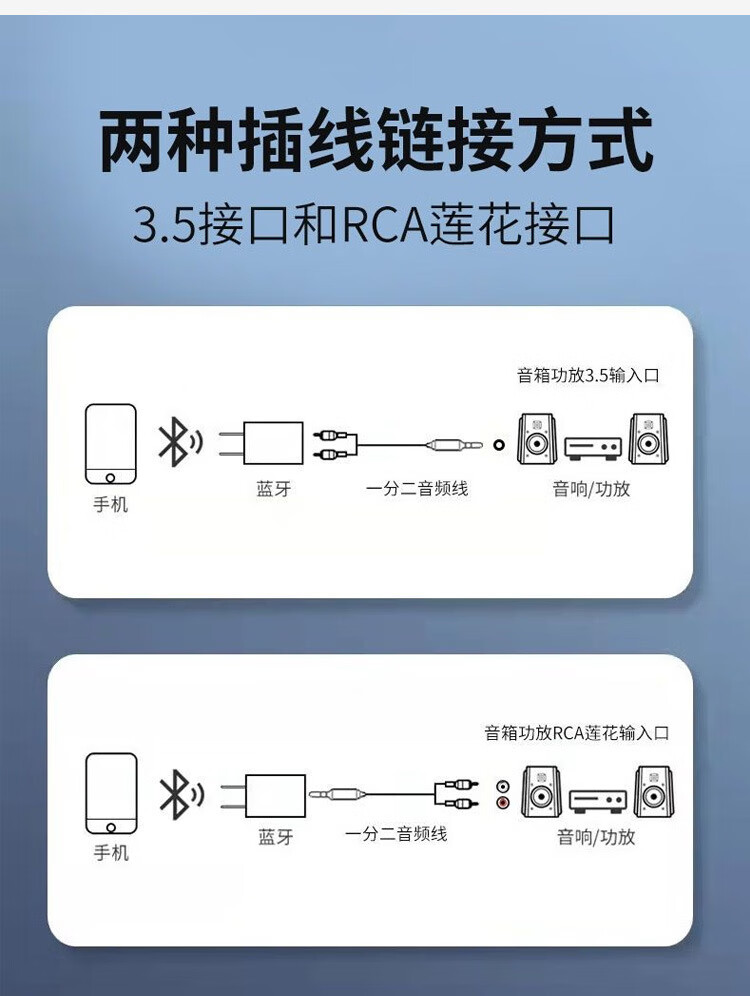 两种插线链接方式

3.5接口和RCA莲花接口

音箱功放3.5输入口

手机

蓝牙

一分二音频线

音响/功放

音箱功放RCA莲花输入口

手机

蓝牙

一分二音频线

音响/功放