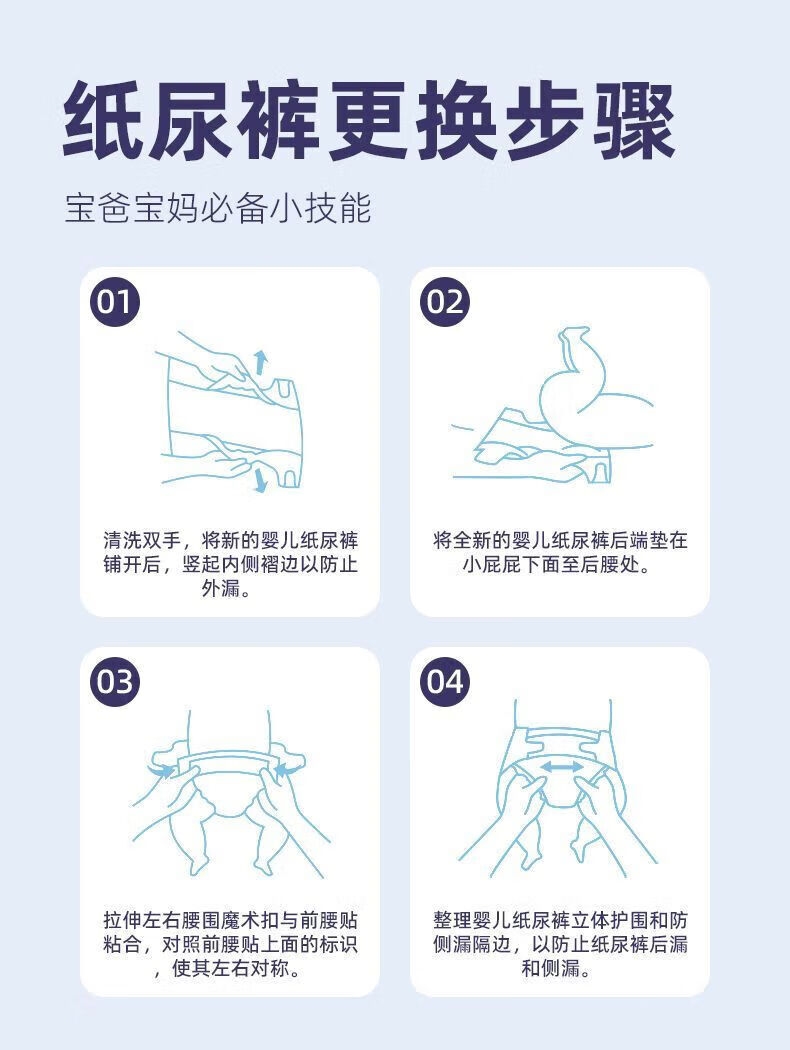 纸尿裤更换步骤

宝爸宝妈必备小技能

01

清洗双手，将新的婴儿纸尿裤铺开后，竖起内侧褶边以防止外漏。

02

将全新的婴儿纸尿裤后端垫在小屁屁下面至后腰处。

03

拉伸左右腰围魔术扣与前腰贴粘合，对照前腰贴上面的标识，使其左右对称。

04

整理婴儿纸尿裤立体护围和防侧漏隔边，以防止纸尿裤后漏和侧漏。