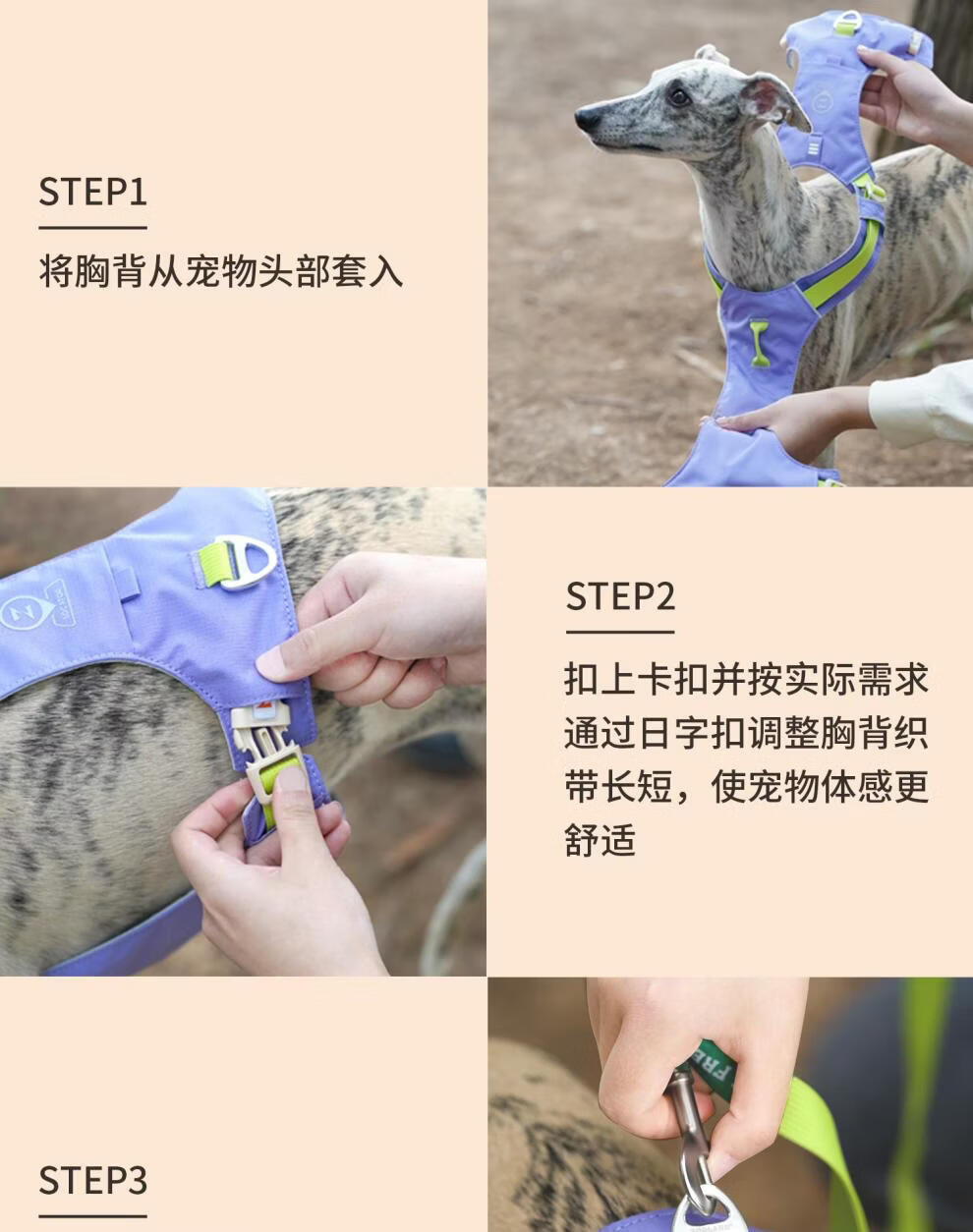 STEP1

将胸背从宠物头部套入

STEP2

扣上卡扣并按实际需求通过日字扣调整胸背织带长短，使宠物体感更舒适

STEP3