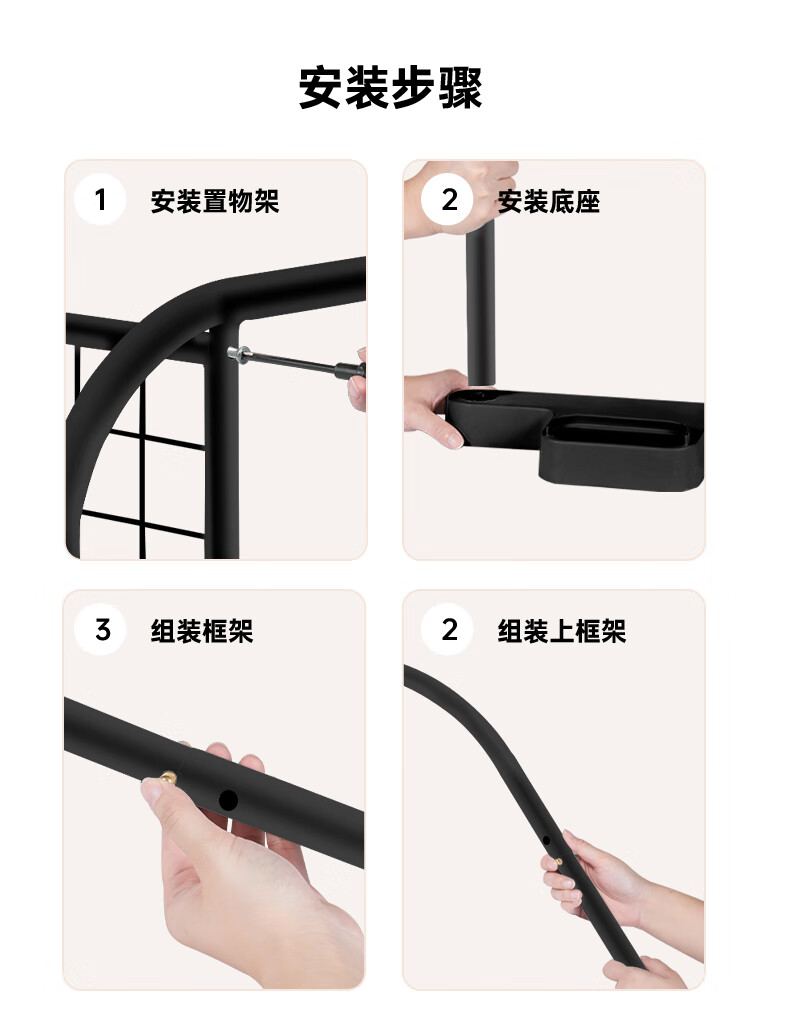 安装步骤

1 安装置物架

2 安装底座

3 组装框架

2 组装上框架