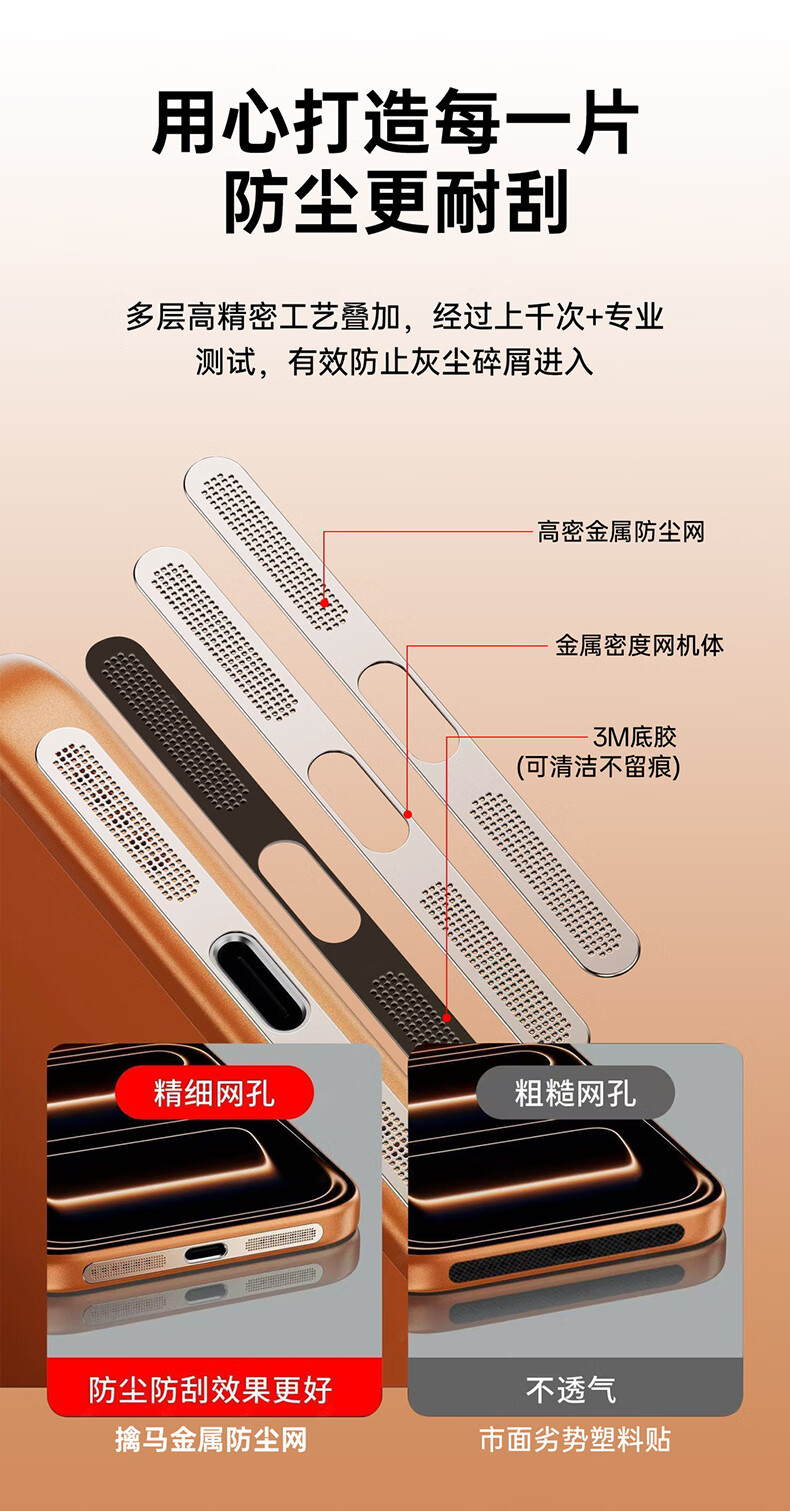 用心打造每一片
防尘更耐刮

多层高精密工艺叠加，经过上千次+专业测试，有效防止灰尘碎屑进入

高密金属防尘网

金属密度网机体

3M底胶
(可清洁不留痕)

精细网孔

防尘防刮效果更好

擒马金属防尘网

粗糙网孔

不透气

市面劣势塑料贴