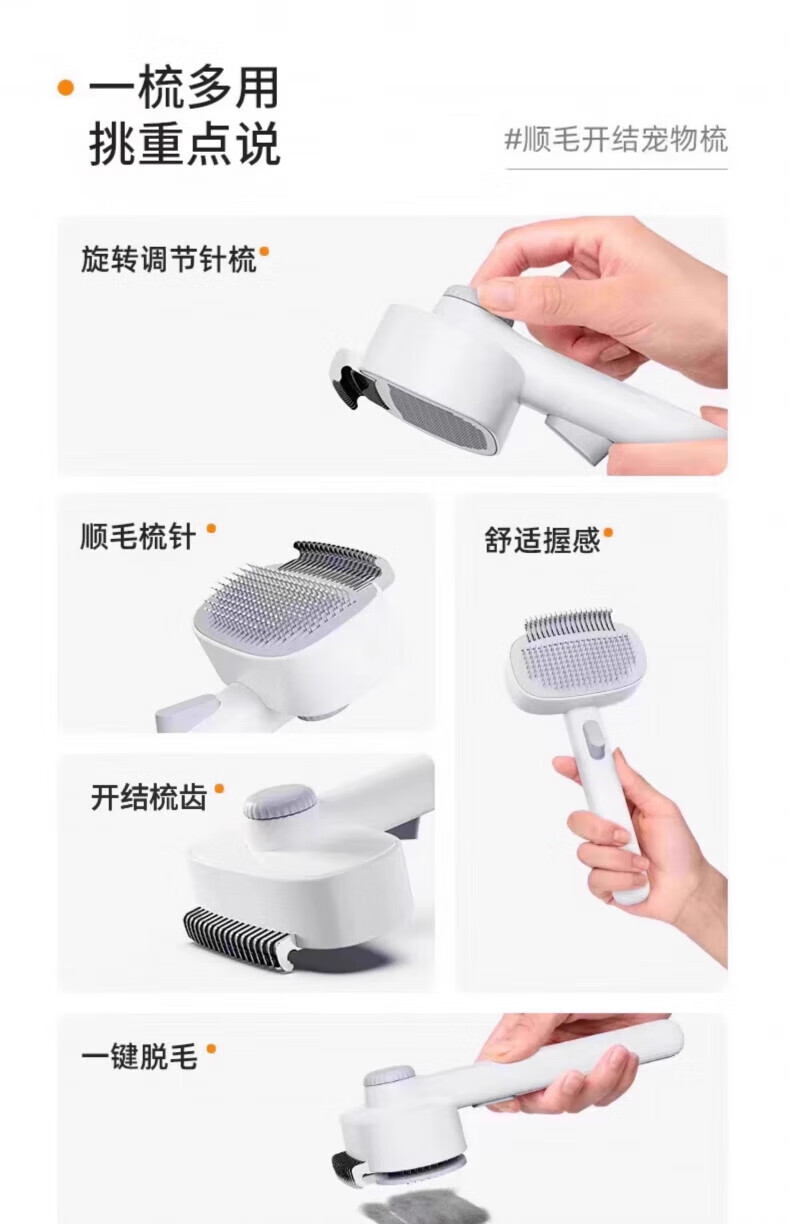 一梳多用
挑重点说

#顺毛开结宠物梳

旋转调节针梳

顺毛梳针

舒适握感

开结梳齿

一键脱毛