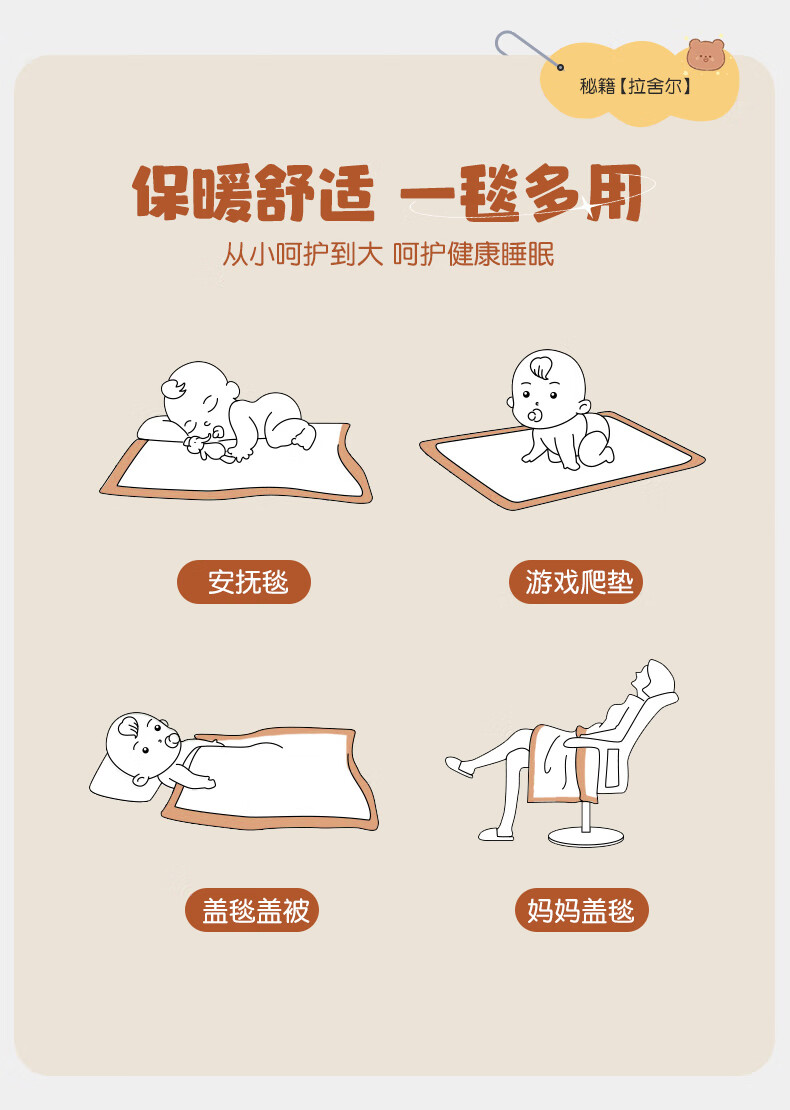 秘籍【拉舍尔】

保暖舒适 一毯多用

从小呵护到大 呵护健康睡眠

安抚毯

游戏爬垫

盖毯盖被

妈妈盖毯