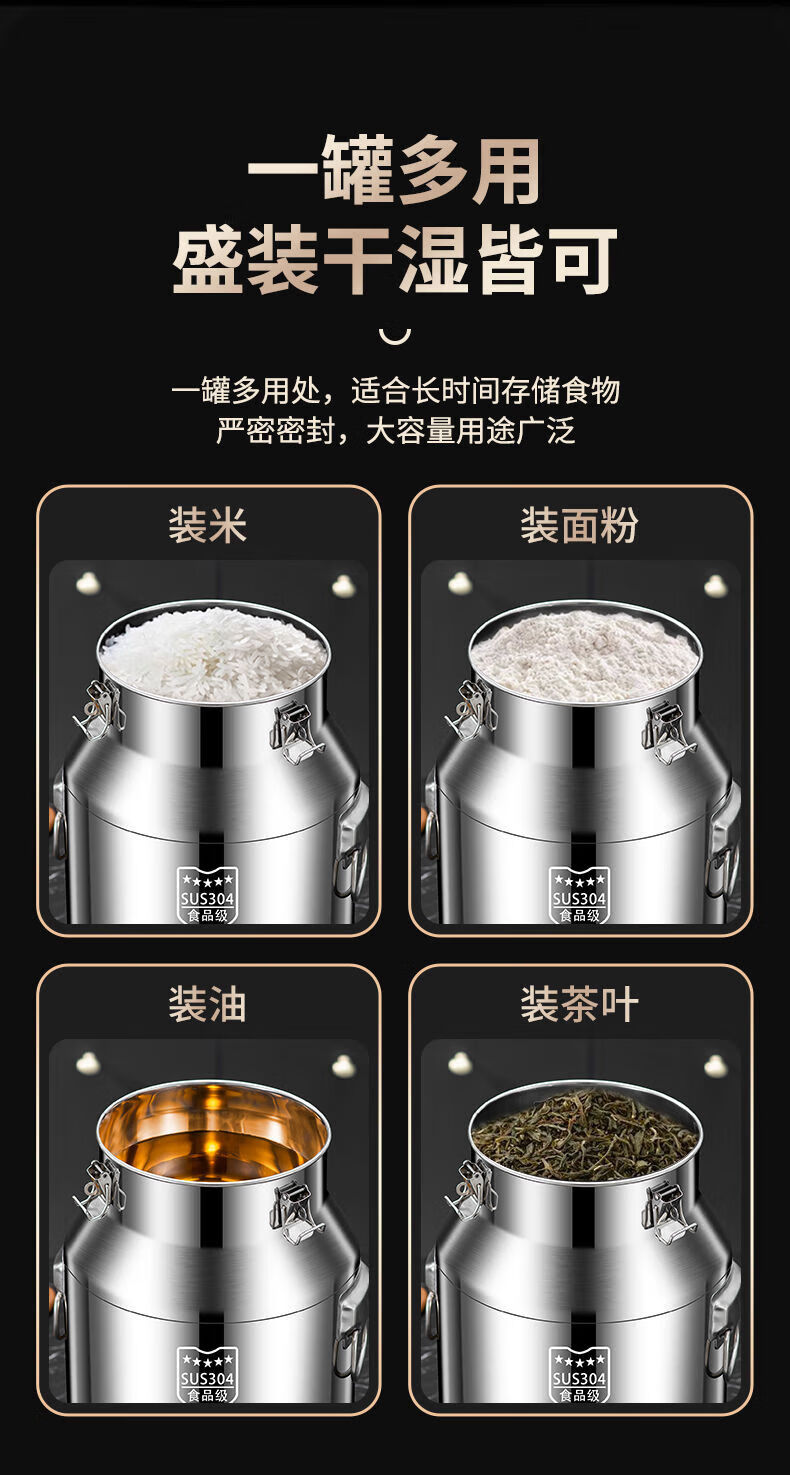 一罐多用
盛装干湿皆可

一罐多用处，适合长时间存储食物
严密密封，大容量用途广泛

装米

SUS304
食品级

装面粉

SUS304
食品级

装油

SUS304
食品级

装茶叶

SUS304
食品级