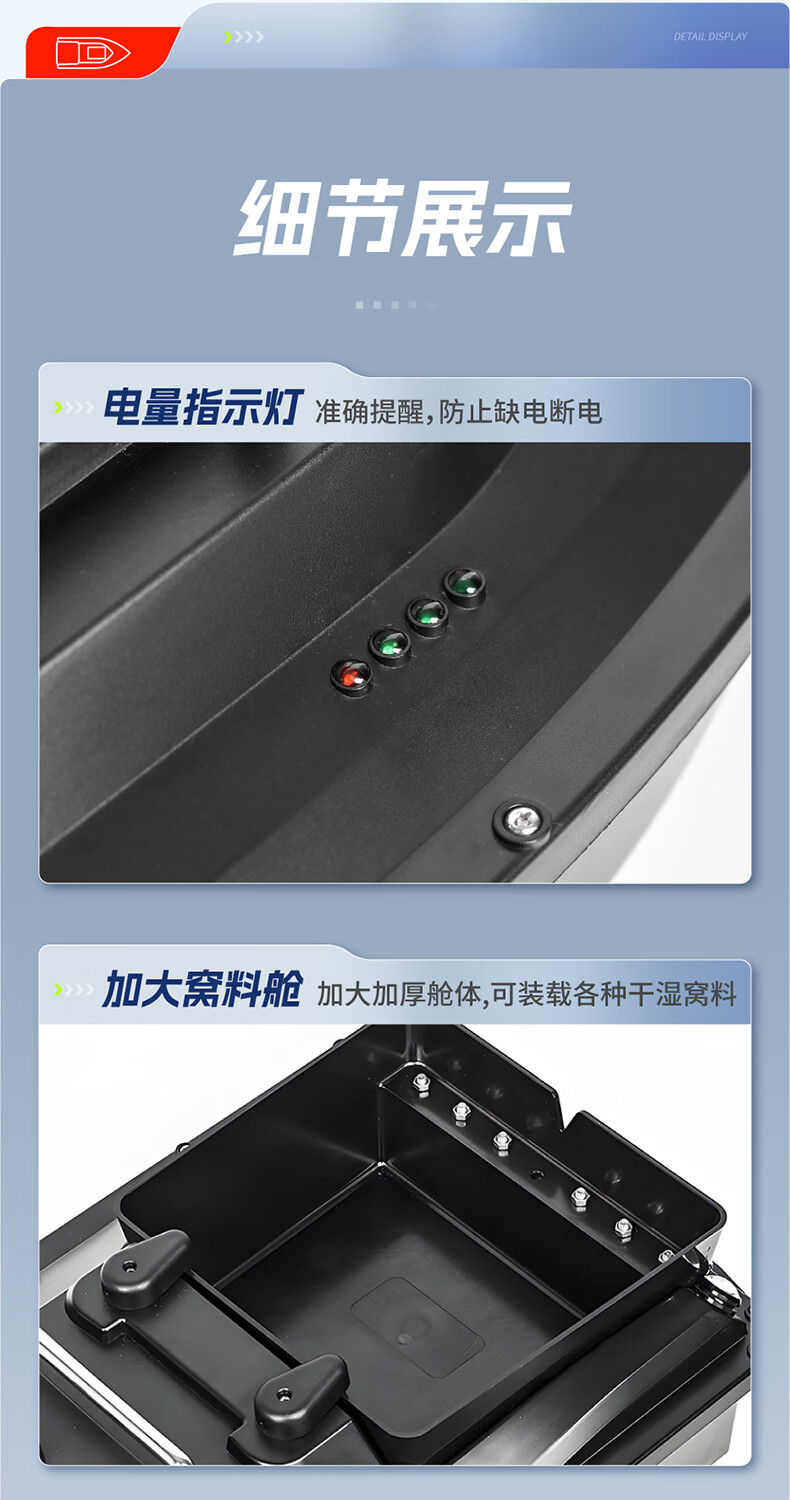 DETAIL DISPLAY

细节展示

电量指示灯 准确提醒,防止缺电断电

加大窝料舱 加大加厚舱体,可装载各种干湿窝料