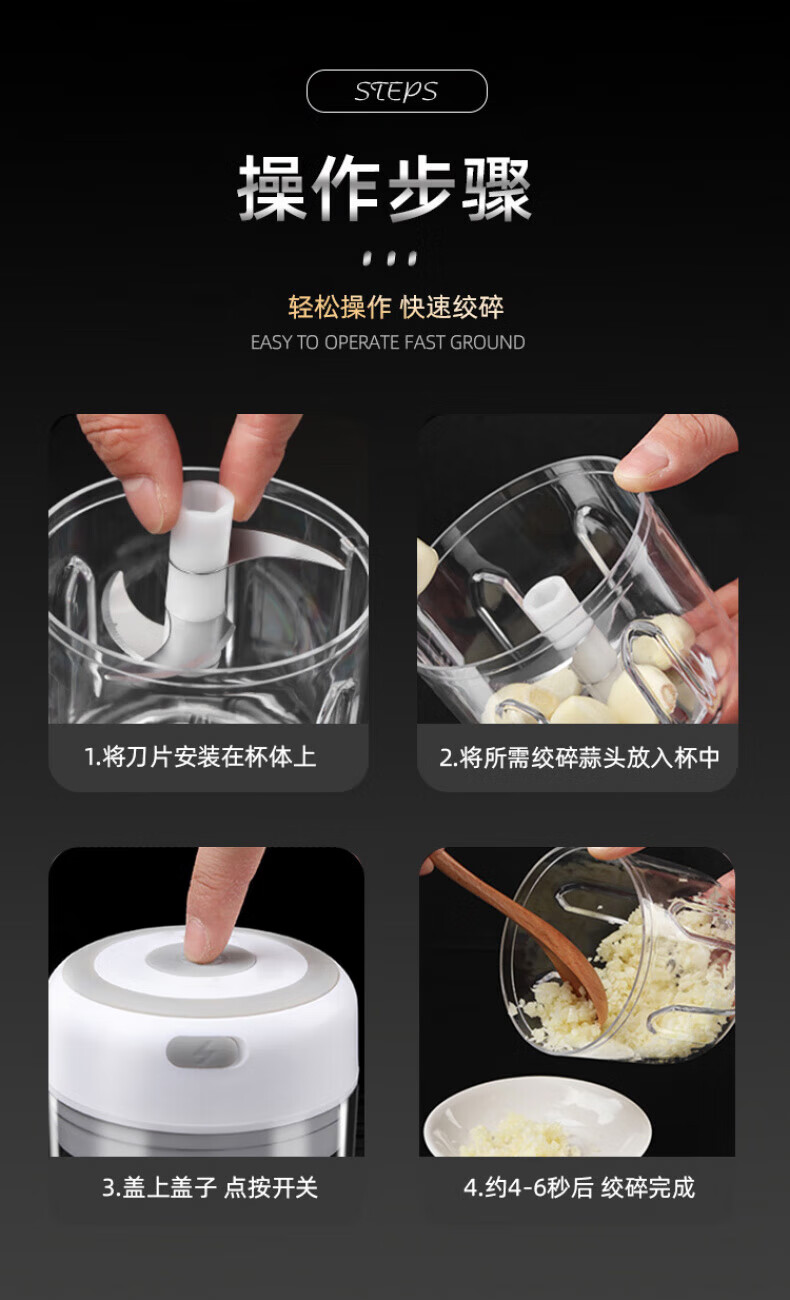 STEPS

操作步骤

轻松操作 快速绞碎

EASY TO OPERATE FAST GROUND

1.将刀片安装在杯体上

2.将所需绞碎蒜头放入杯中

3.盖上盖子 点按开关

4.约4-6秒后 绞碎完成