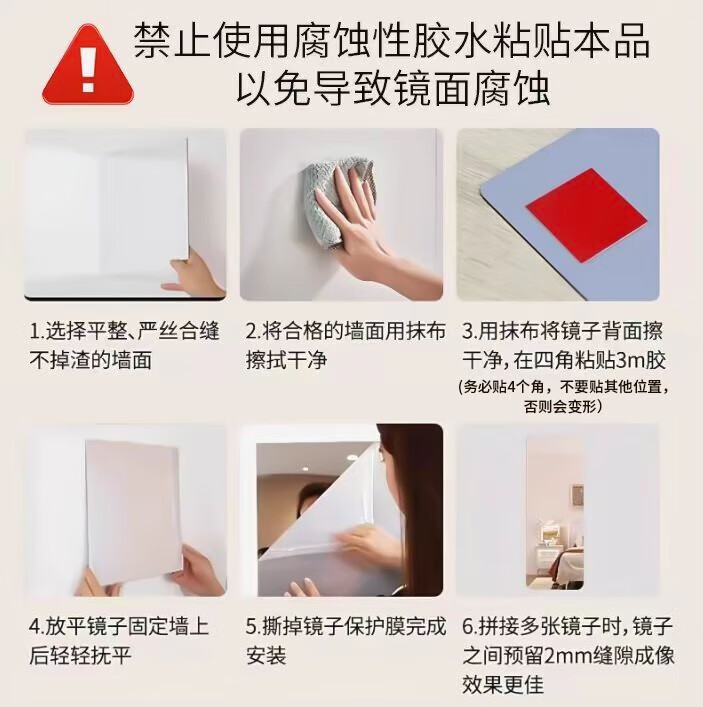 禁止使用腐蚀性胶水粘贴本品
以免导致镜面腐蚀

1.选择平整、严丝合缝不掉渣的墙面

2.将合格的墙面用抹布擦拭干净

3.用抹布将镜子背面擦干净，在四角粘贴3m胶
(务必贴4个角，不要贴其他位置，否则会变形)

4.放平镜子固定墙上后轻轻抚平

5.撕掉镜子保护膜完成安装

6.拼接多张镜子时，镜子之间预留2mm缝隙成像效果更佳