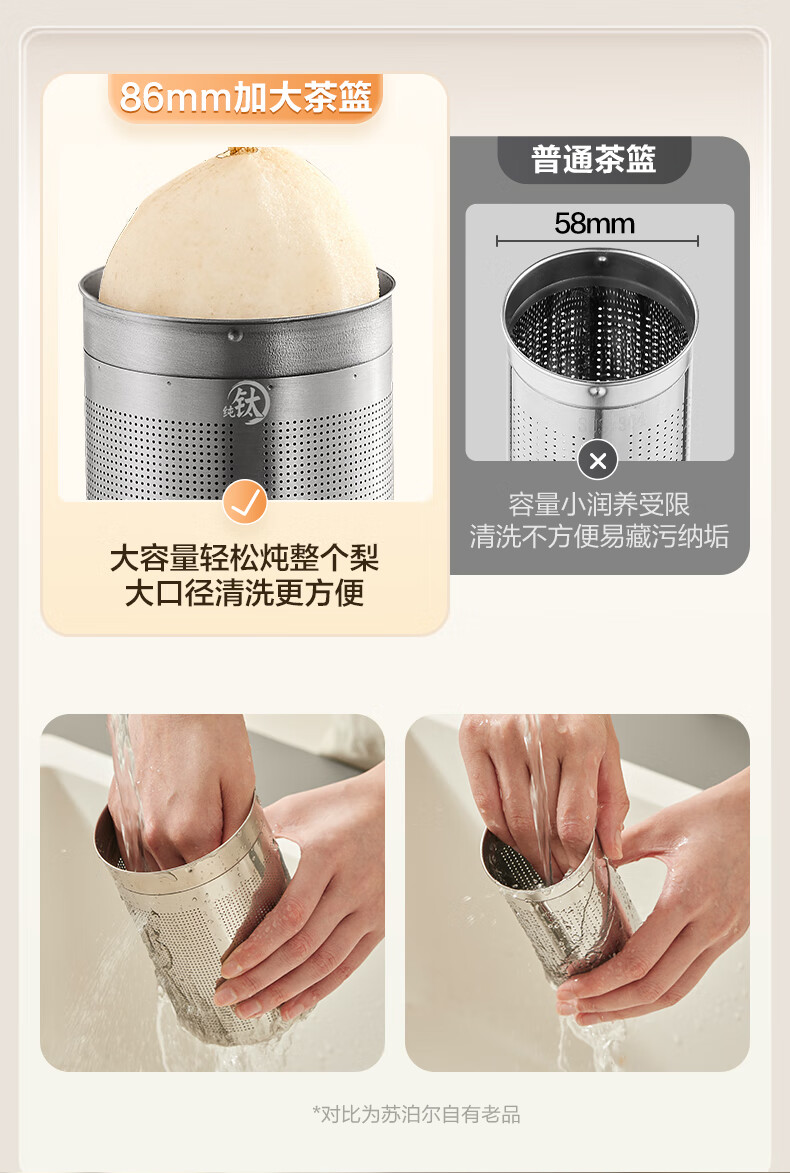 86mm加大茶篮

纯钛

大容量轻松炖整个梨
大口径清洗更方便

普通茶篮

58mm

容量小润养受限
清洗不方便易藏污纳垢

*对比为苏泊尔自有老品