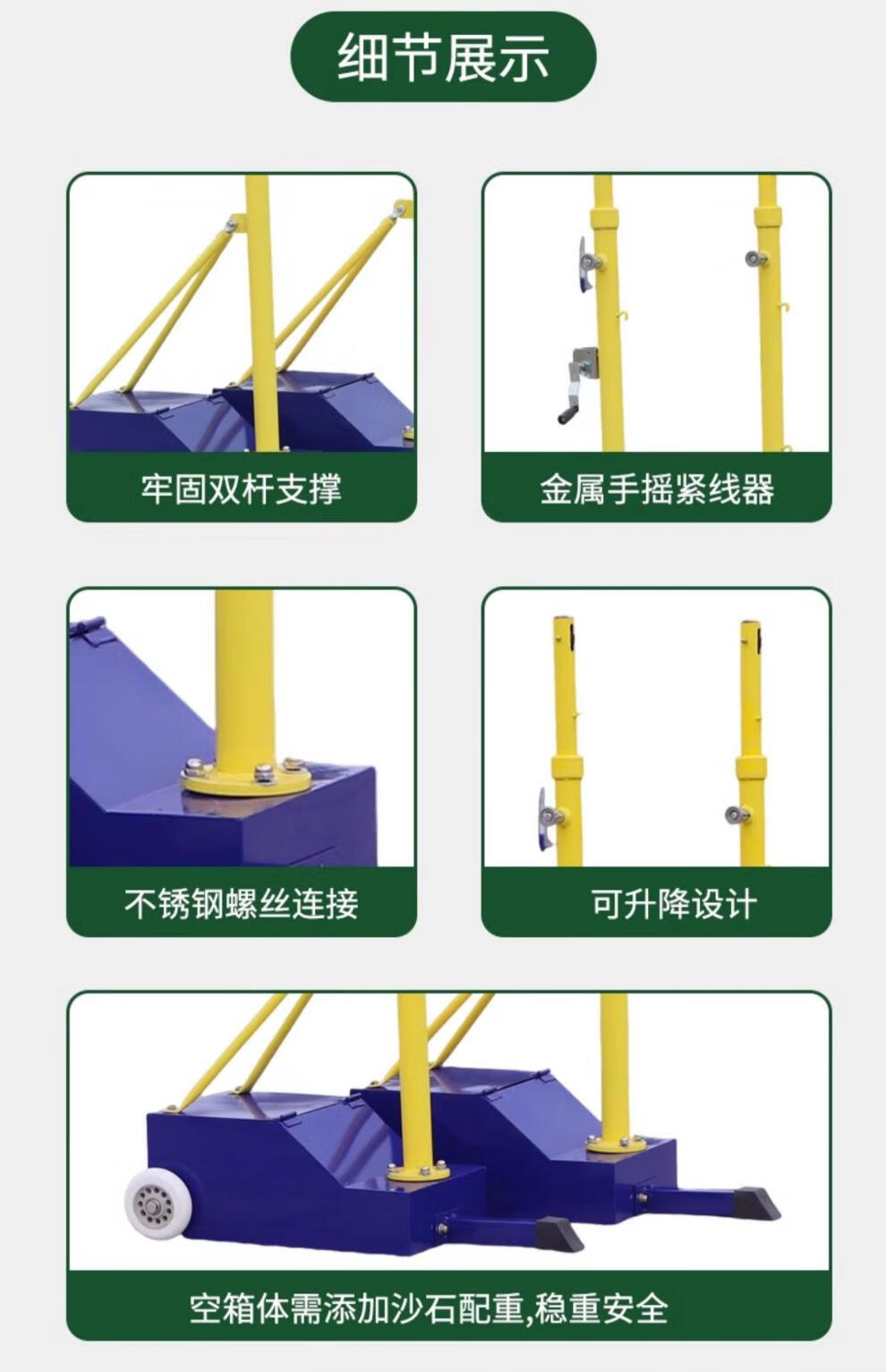 细节展示

牢固双杆支撑

金属手摇紧线器

不锈钢螺丝连接

可升降设计

空箱体需添加沙石配重,稳重安全