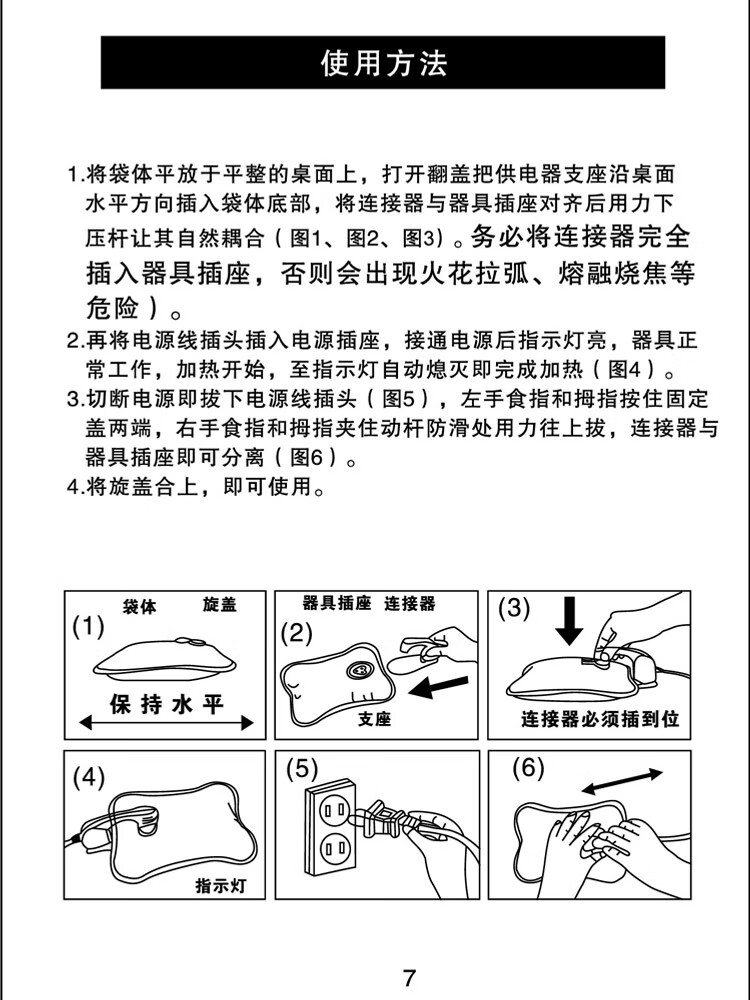 使用方法

1.将袋体平放于平整的桌面上，打开翻盖把供电器支座沿桌面水平方向插入袋体底部，将连接器与器具插座对齐后用力下压杆让其自然耦合（图1、图2、图3）。务必将连接器完全插入器具插座，否则会出现火花拉弧、熔融烧焦等危险）。
2.再将电源线插头插入电源插座，接通电源后指示灯亮，器具正常工作，加热开始，至指示灯自动熄灭即完成加热（图4）。
3.切断电源即拔下电源线插头（图5），左手食指和拇指按住固定盖两端，右手食指和拇指夹住动杆防滑处用力往上拔，连接器与器具插座即可分离（图6）。
4.将旋盖合上，即可使用。

(1) 袋体 旋盖 保持水平
(2) 器具插座 连接器 支座
(3) 连接器必须插到位
(4) 指示灯
(5)
(6)

7