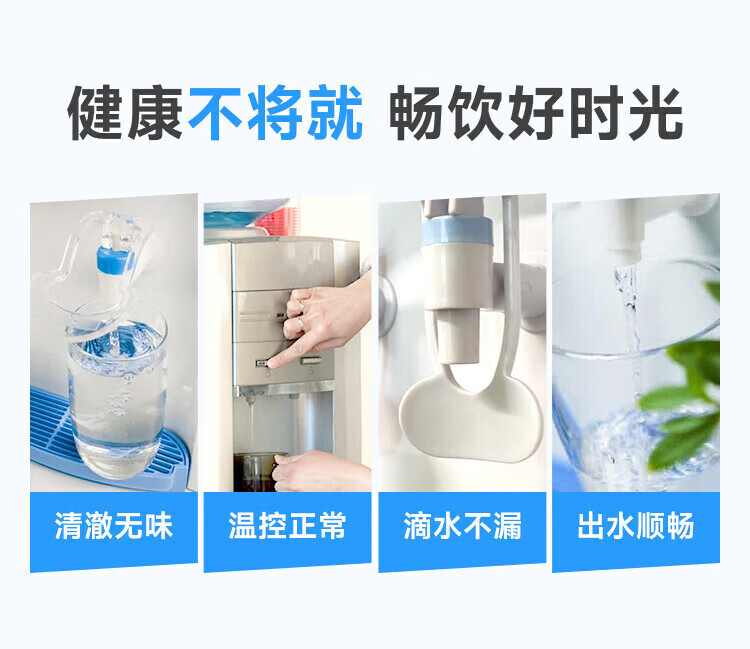 健康不将就 畅饮好时光

清澈无味

温控正常

滴水不漏

出水顺畅