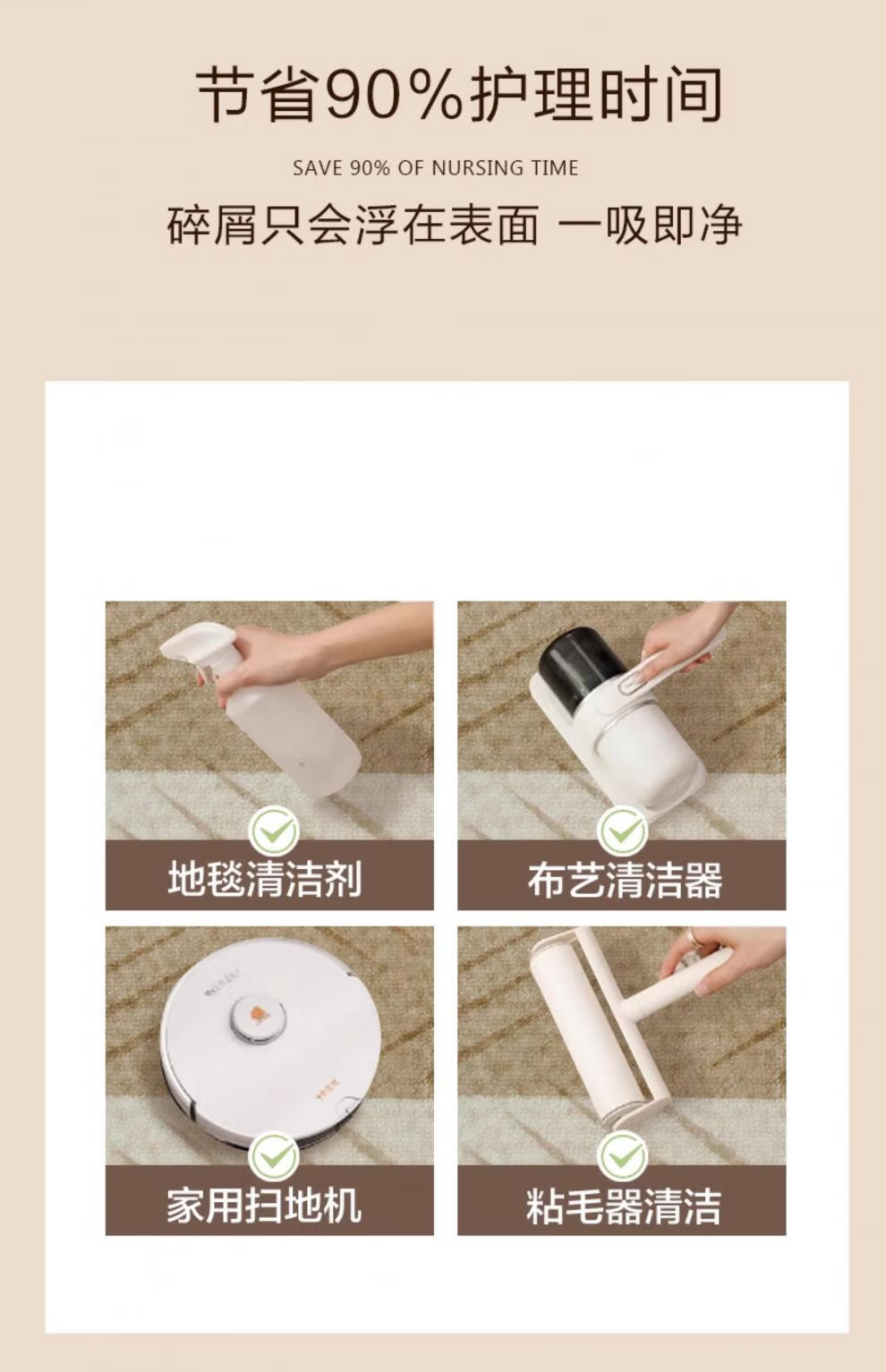 节省90%护理时间

SAVE 90% OF NURSING TIME

碎屑只会浮在表面 一吸即净

地毯清洁剂

布艺清洁器

家用扫地机

粘毛器清洁