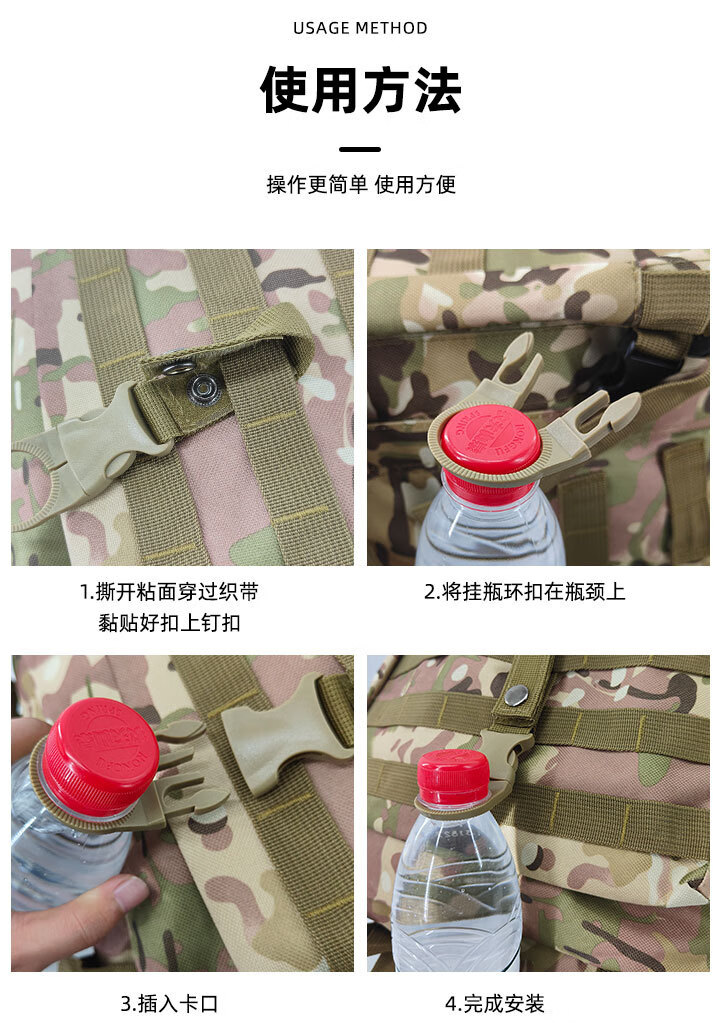 USAGE METHOD

使用方法

操作更简单 使用方便

1.撕开粘面穿过织带
黏贴好扣上钉扣

2.将挂瓶环扣在瓶颈上

3.插入卡口

4.完成安装