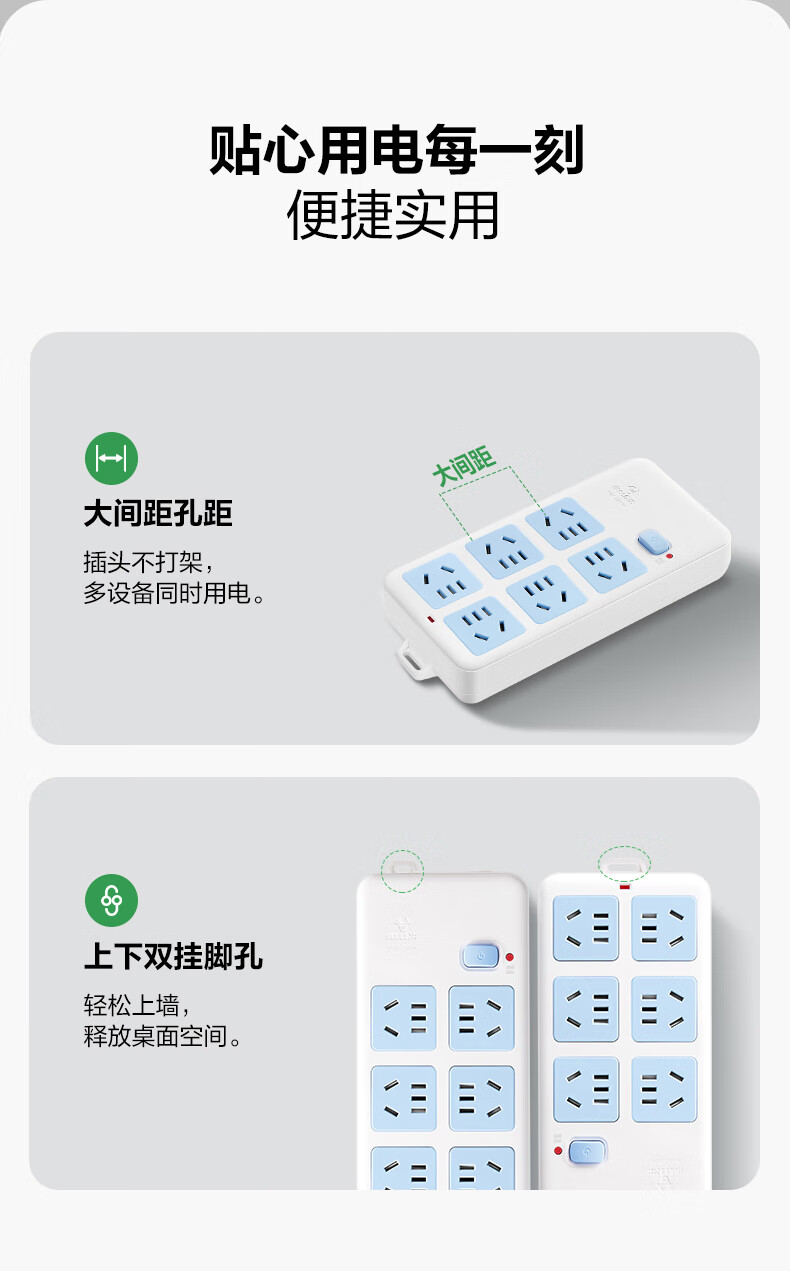 贴心用电每一刻
便捷实用

大间距孔距
插头不打架，
多设备同时用电。

大间距

上下双挂脚孔
轻松上墙，
释放桌面空间。