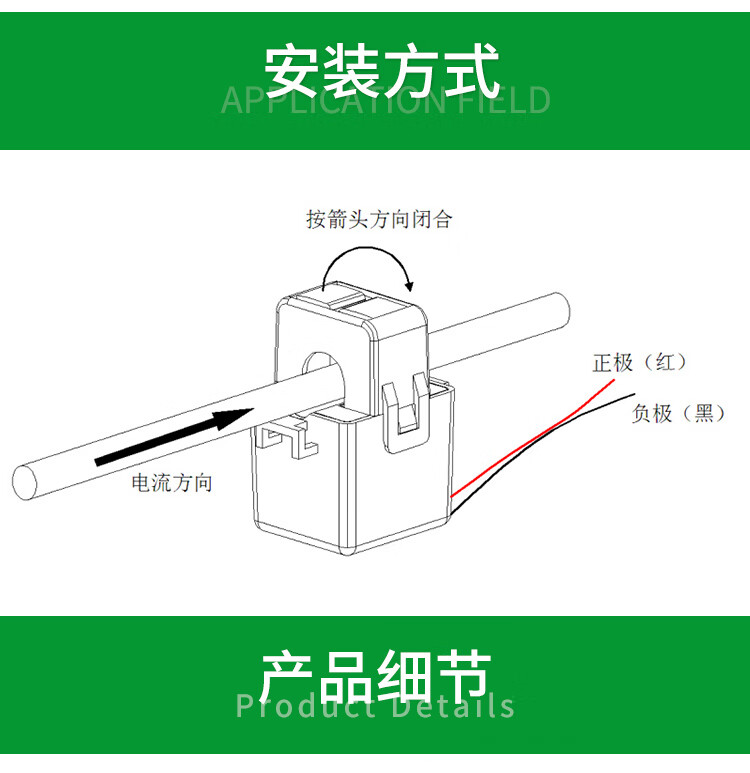 安装方式
APPLICATION FIELD

按箭头方向闭合

正极（红）
负极（黑）

电流方向

产品细节
Product Details