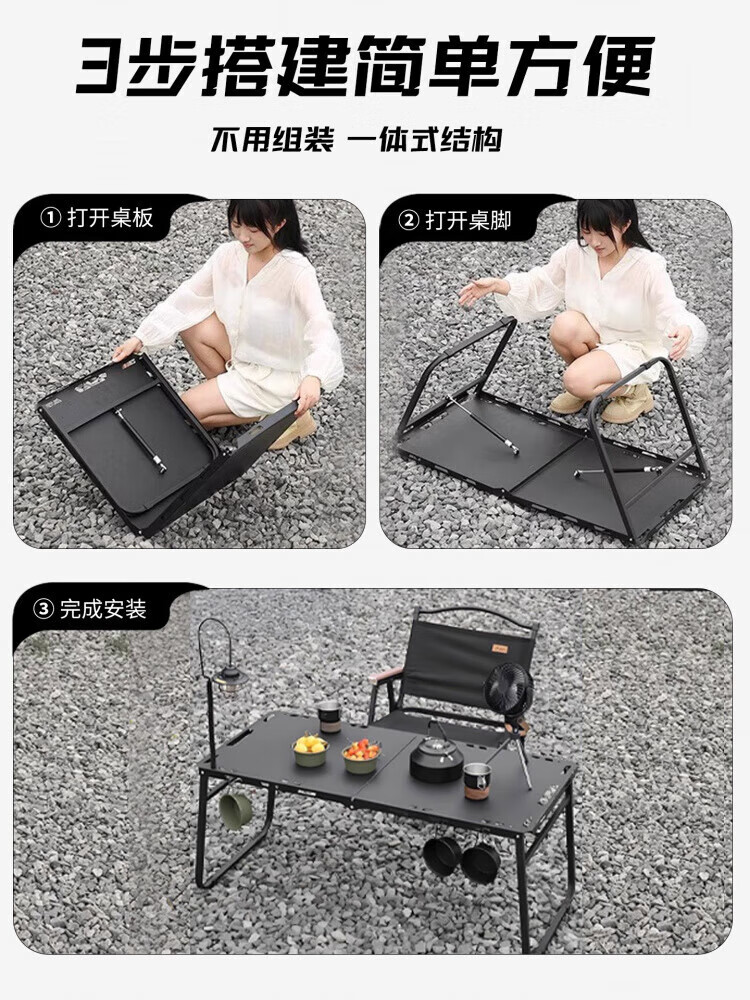 3步搭建简单方便

不用组装 一体式结构

① 打开桌板

② 打开桌脚

③ 完成安装