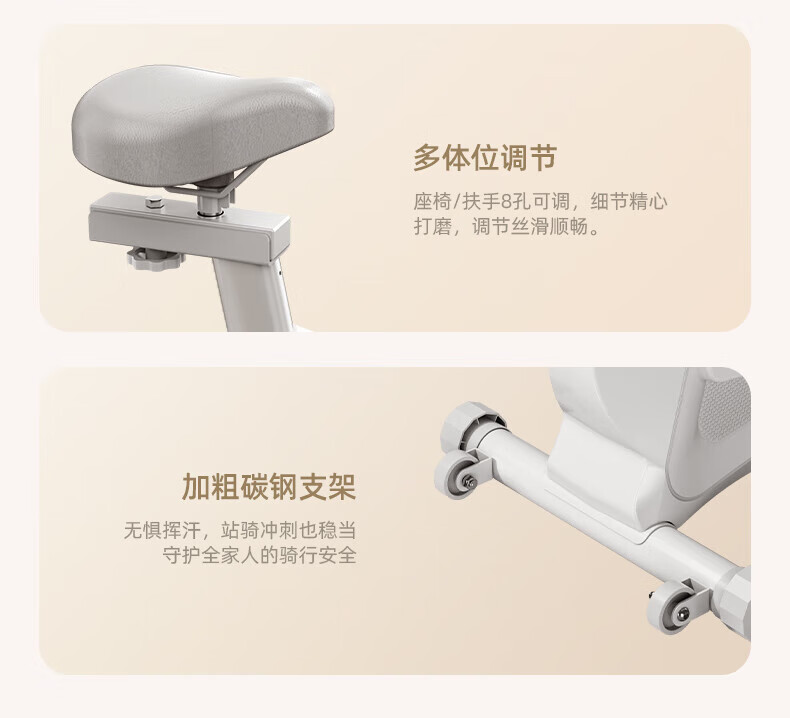 多体位调节

座椅/扶手8孔可调，细节精心打磨，调节丝滑顺畅。

加粗碳钢支架

无惧挥汗，站骑冲刺也稳当
守护全家人的骑行安全