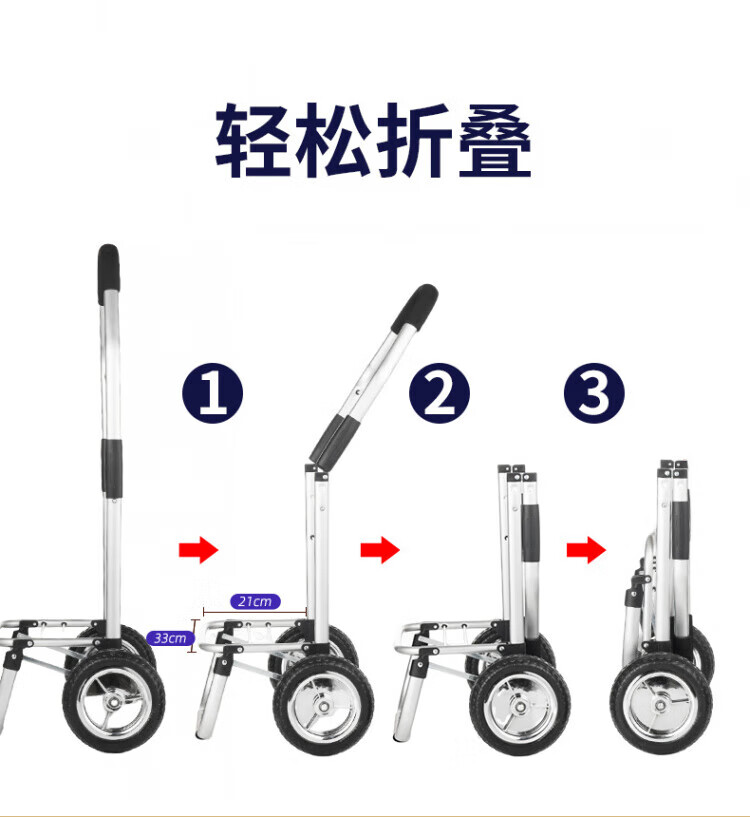 轻松折叠

1

2

3

21cm

33cm