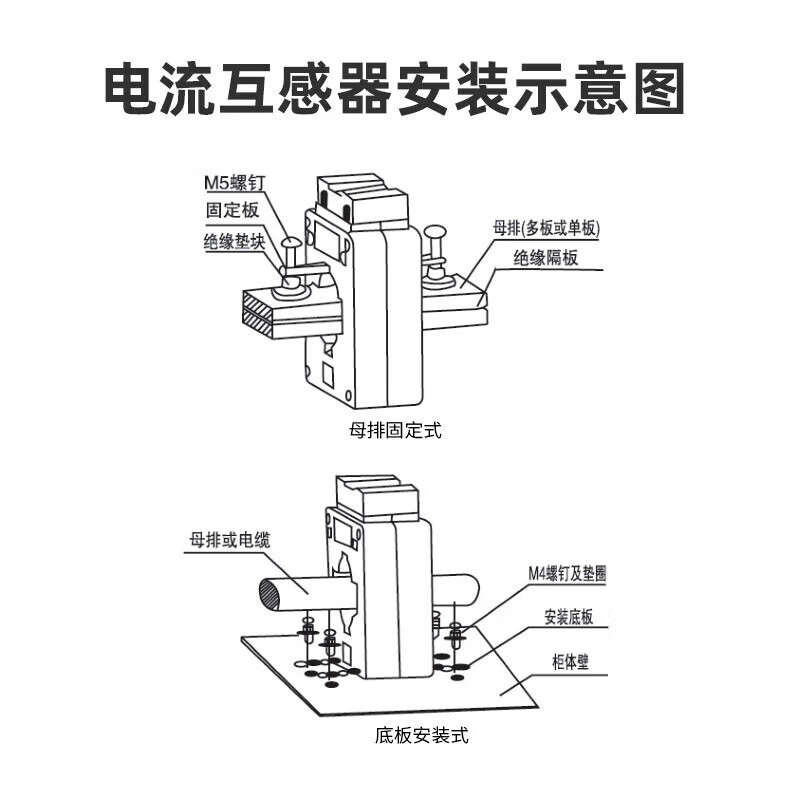 电流互感器安装示意图

M5螺钉
固定板
绝缘垫块
母排(多板或单板)
绝缘隔板

母排固定式

母排或电缆
M4螺钉及垫圈
安装底板
柜体壁

底板安装式