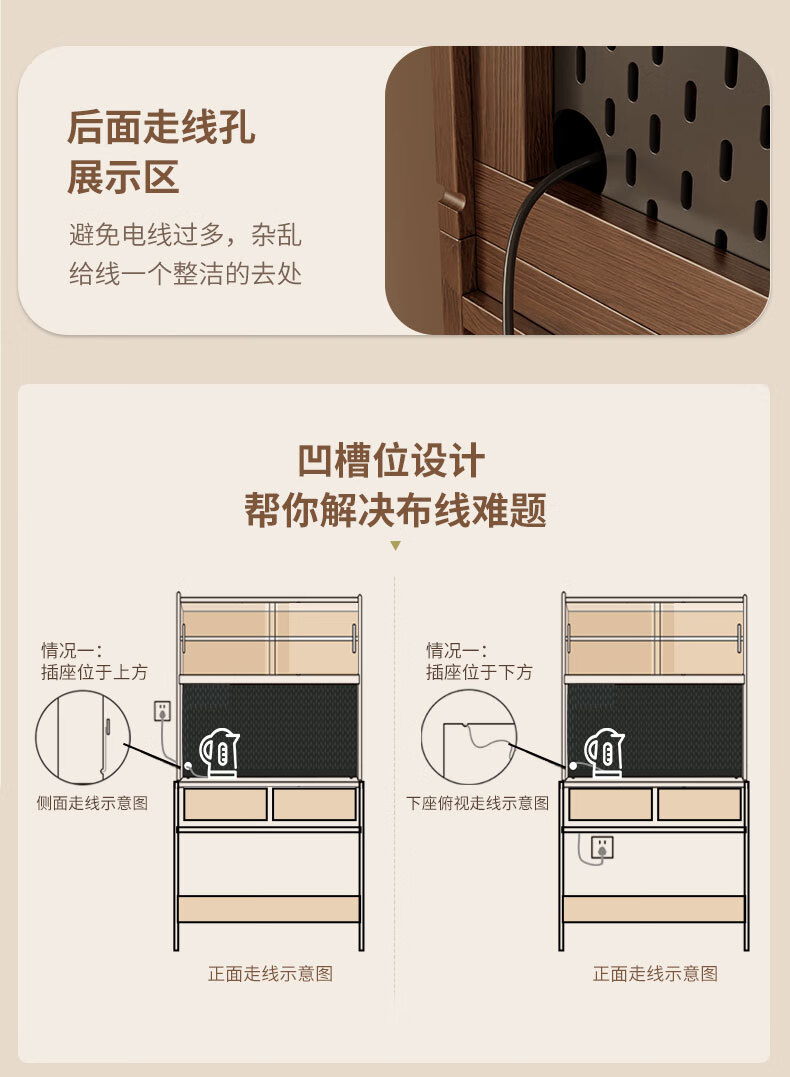 后面走线孔
展示区

避免电线过多，杂乱
给线一个整洁的去处

凹槽位设计
帮你解决布线难题

情况一：
插座位于上方

侧面走线示意图

正面走线示意图

情况一：
插座位于下方

下座俯视走线示意图

正面走线示意图