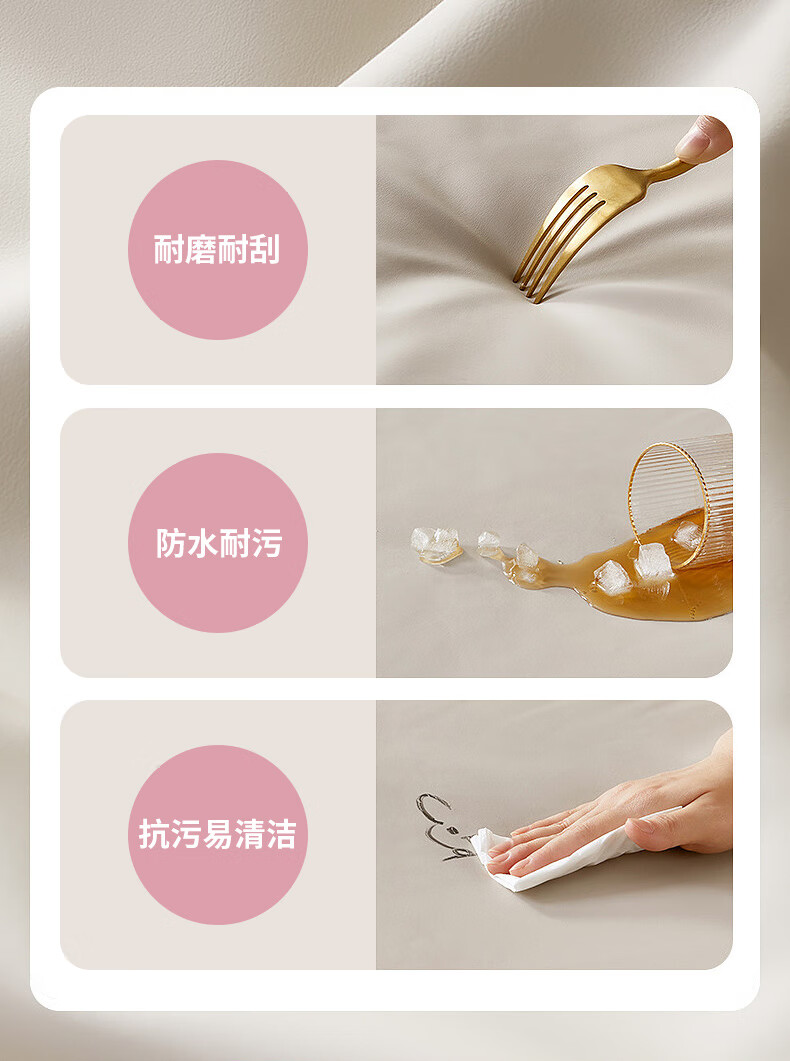 耐磨耐刮

防水耐污

抗污易清洁