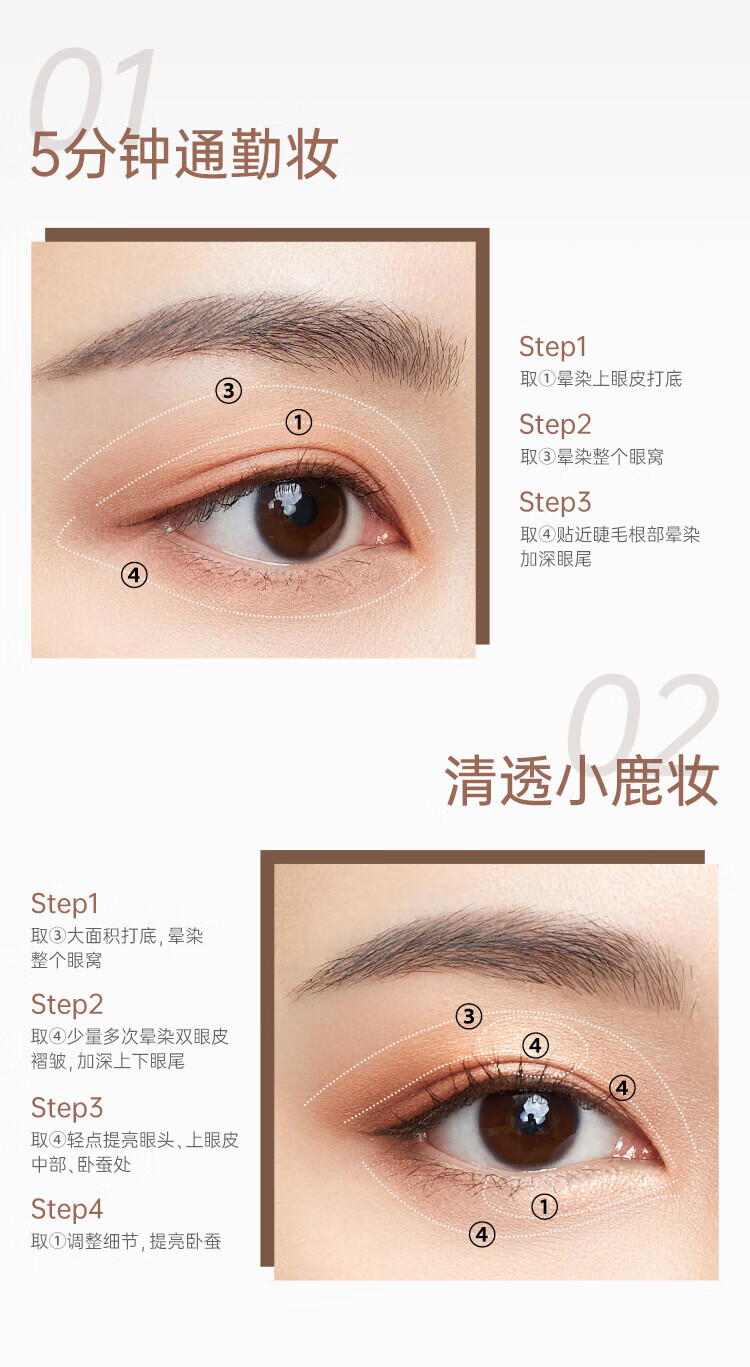 01
5分钟通勤妆

③
①
④

Step1
取①晕染上眼皮打底

Step2
取③晕染整个眼窝

Step3
取④贴近睫毛根部晕染加深眼尾

02
清透小鹿妆

Step1
取③大面积打底，晕染整个眼窝

Step2
取④少量多次晕染双眼皮褶皱，加深上下眼尾

Step3
取④轻点提亮眼头、上眼皮中部、卧蚕处

Step4
取①调整细节，提亮卧蚕

③
④
④
①
④