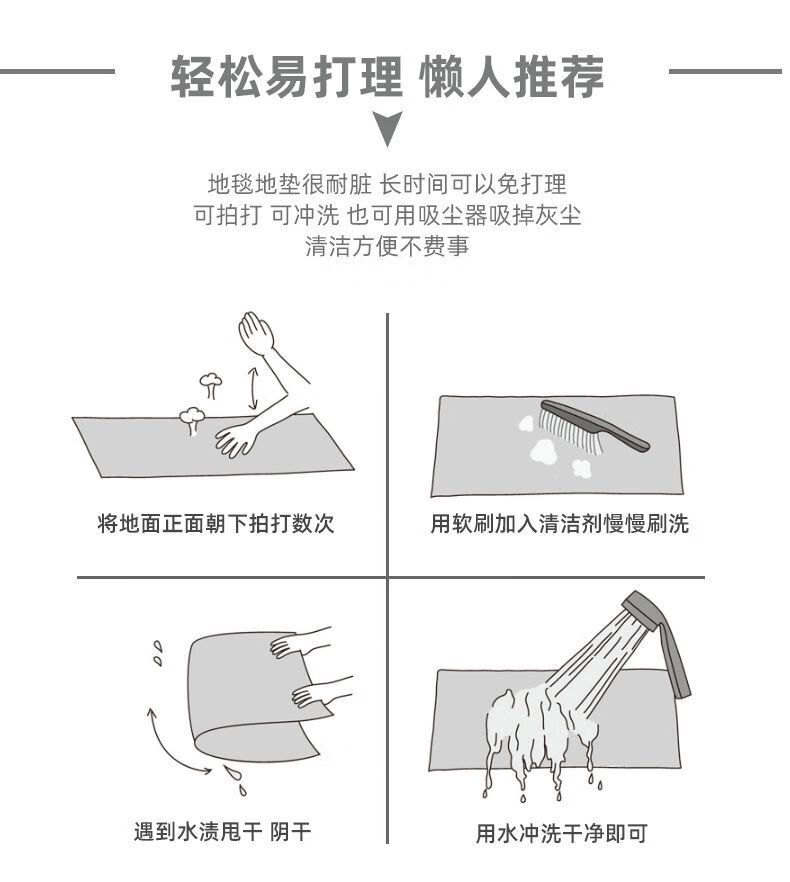 轻松易打理 懒人推荐

地毯地垫很耐脏 长时间可以免打理
可拍打 可冲洗 也可用吸尘器吸掉灰尘
清洁方便不费事

将地面正面朝下拍打数次

用软刷加入清洁剂慢慢刷洗

遇到水渍甩干 阴干

用水冲洗干净即可