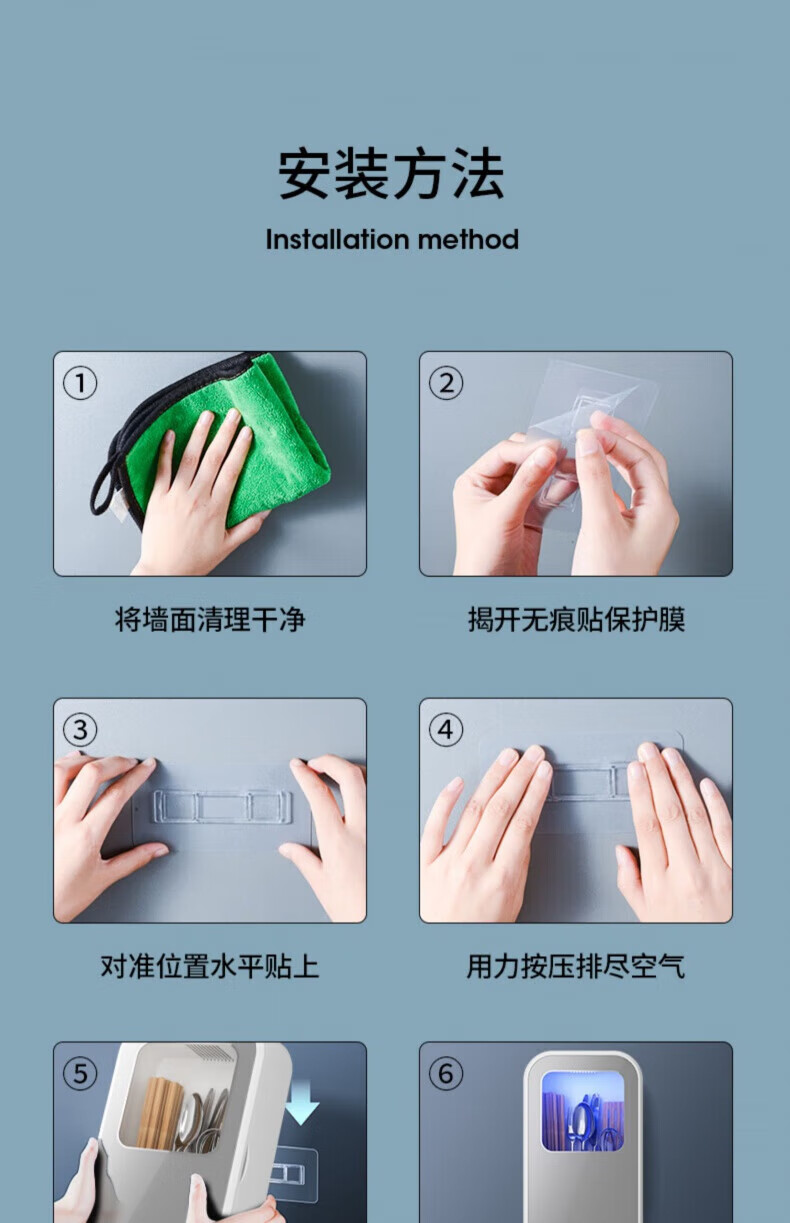 安装方法

Installation method

①

将墙面清理干净

②

揭开无痕贴保护膜

③

对准位置水平贴上

④

用力按压排尽空气

⑤

⑥