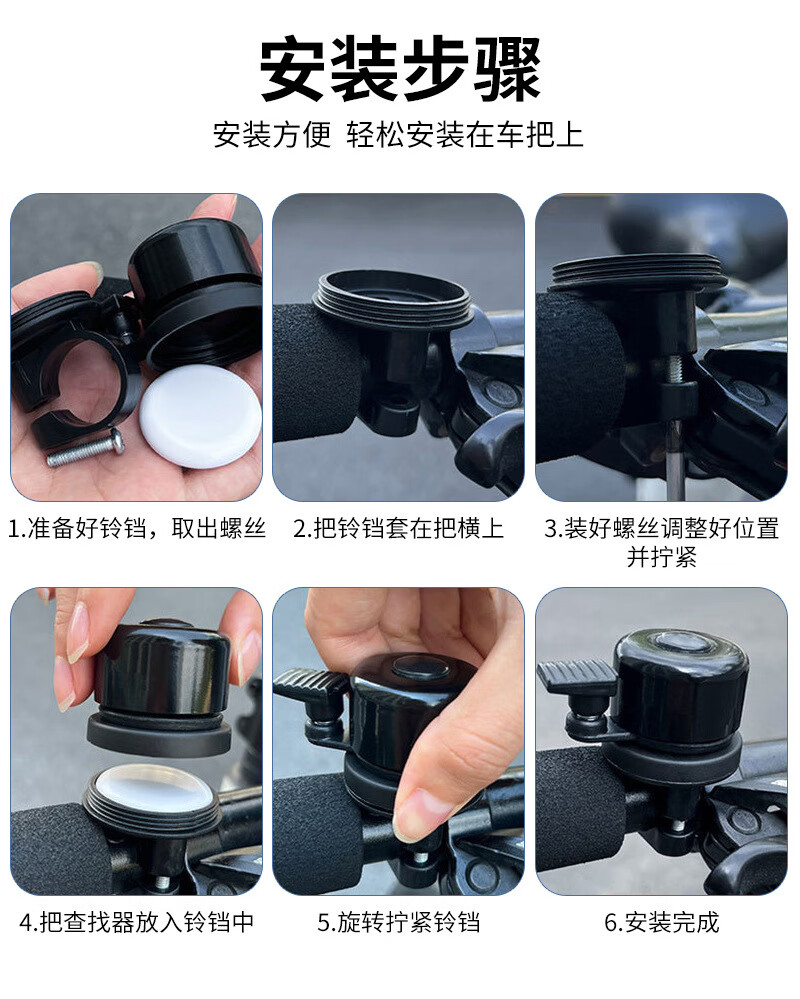 安装步骤

安装方便 轻松安装在车把上

1.准备好铃铛，取出螺丝

2.把铃铛套在把横上

3.装好螺丝调整好位置并拧紧

4.把查找器放入铃铛中

5.旋转拧紧铃铛

6.安装完成