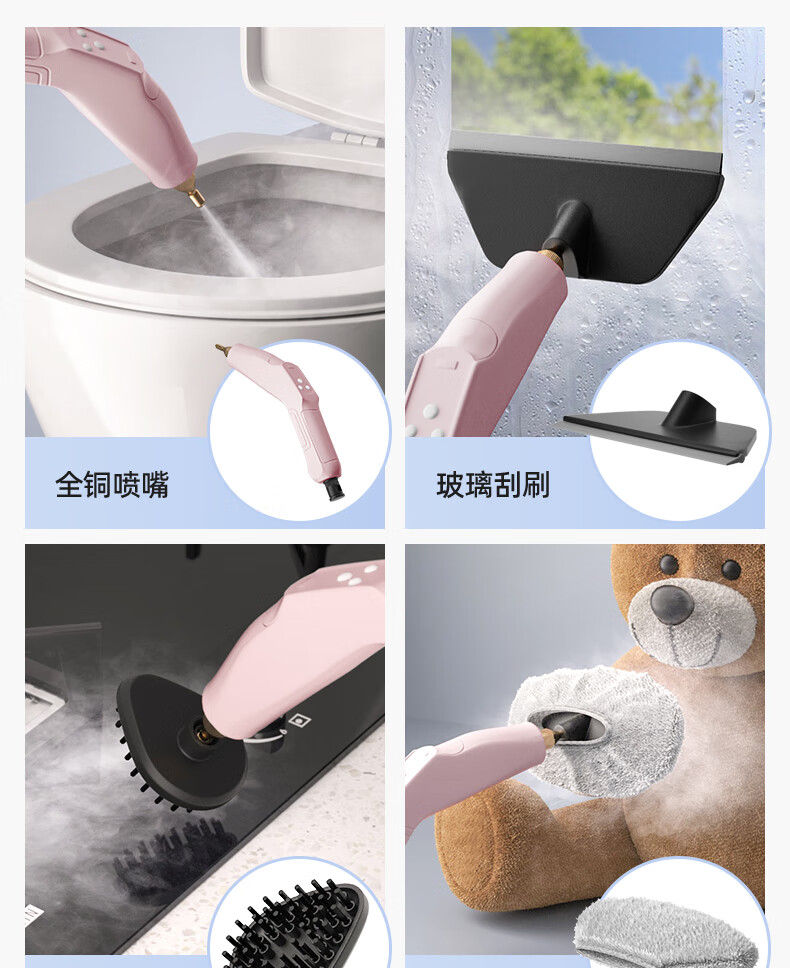 全铜喷嘴

玻璃刮刷