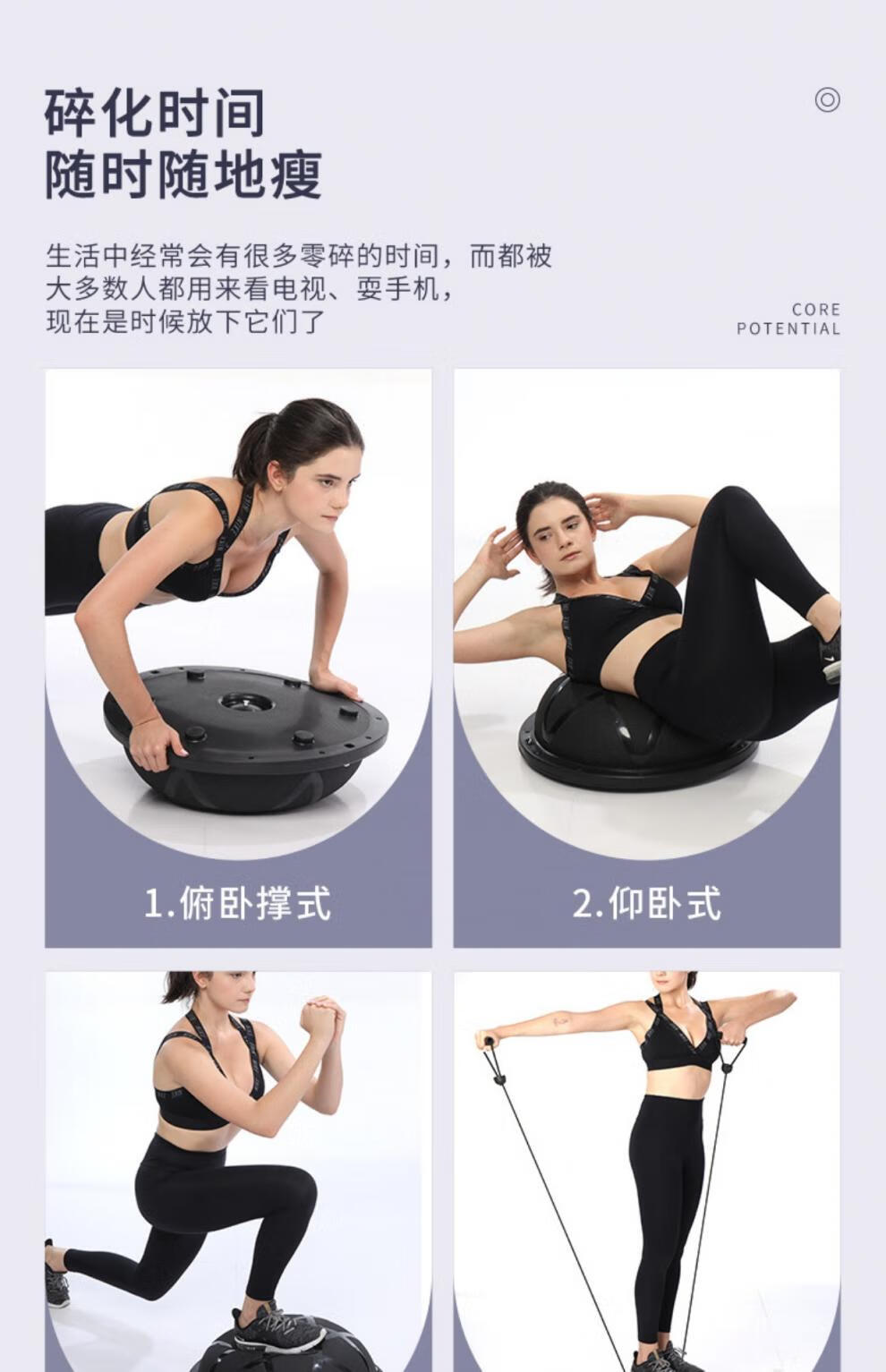 碎化时间
随时随地瘦

生活中经常会有很多零碎的时间，而都被大多数人都用来看电视、耍手机，现在是时候放下它们了

CORE
POTENTIAL

1.俯卧撑式

2.仰卧式