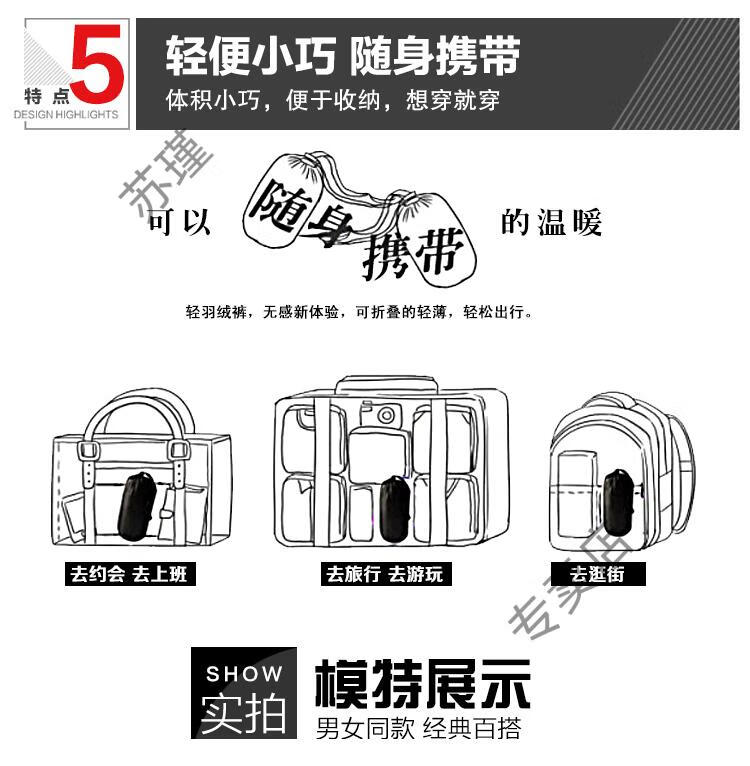 特点 5
DESIGN HIGHLIGHTS

轻便小巧 随身携带
体积小巧，便于收纳，想穿就穿

苏瑾

可以 随身携带 的温暖

轻羽绒裤，无感新体验，可折叠的轻薄，轻松出行。

去约会 去上班

去旅行 去游玩

去逛街

专卖店

SHOW
实拍

模特展示
男女同款 经典百搭