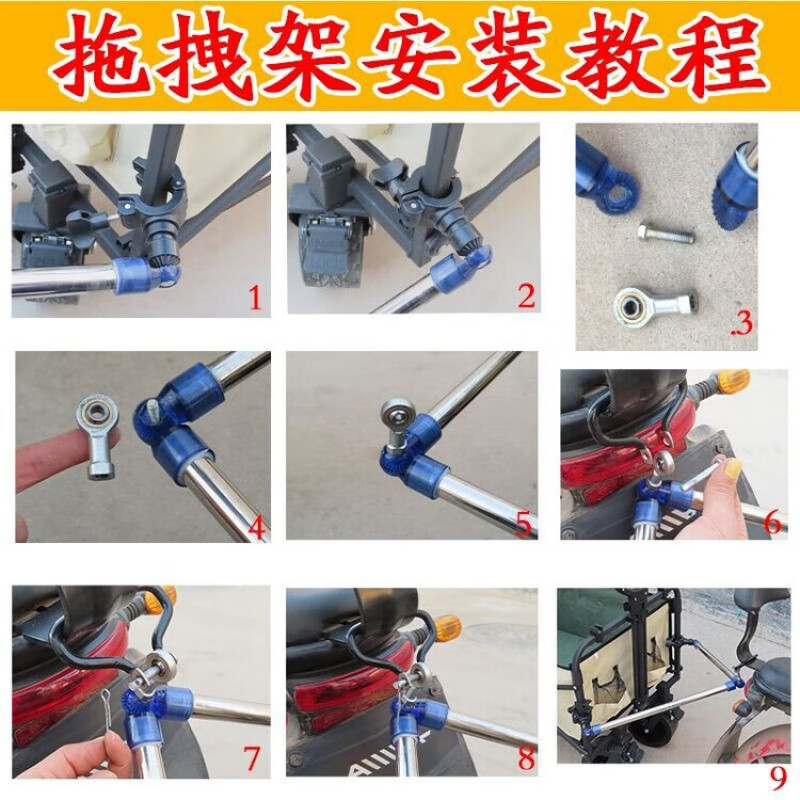 拖拽架安装教程

1

2

.3

4

5

6

7

8

9