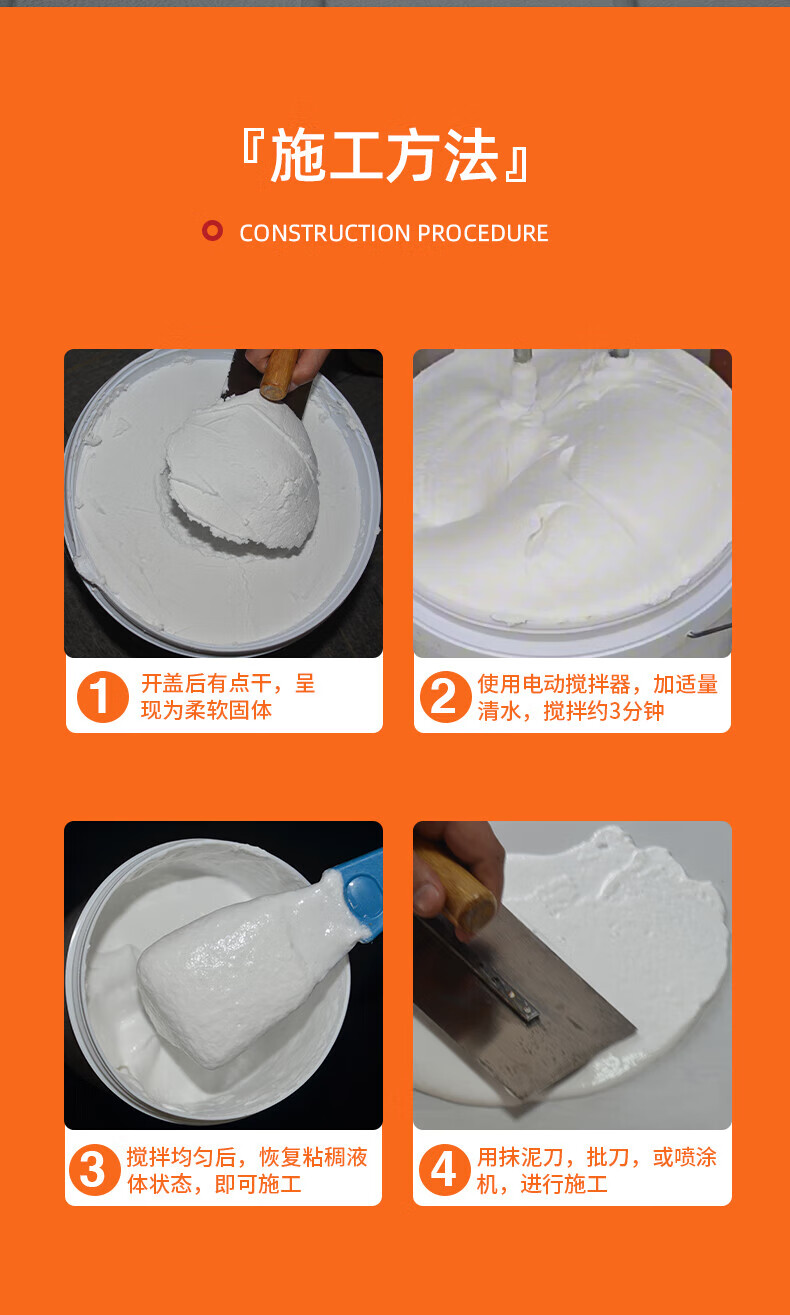 『施工方法』

CONSTRUCTION PROCEDURE

1 开盖后有点干，呈现为柔软固体

2 使用电动搅拌器，加适量清水，搅拌约3分钟

3 搅拌均匀后，恢复粘稠液体状态，即可施工

4 用抹泥刀，批刀，或喷涂机，进行施工