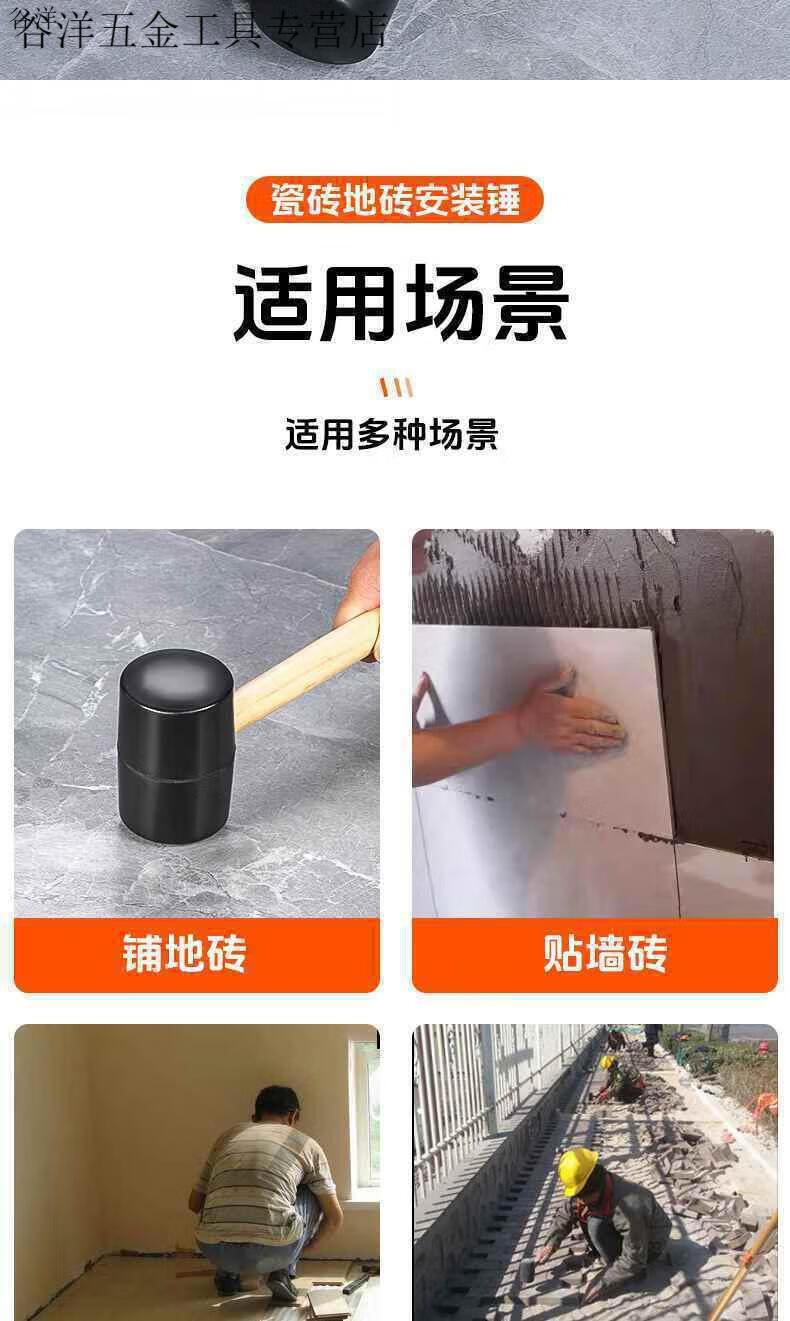 谷洋五金工具专营店

瓷砖地砖安装锤

适用场景

适用多种场景

铺地砖

贴墙砖