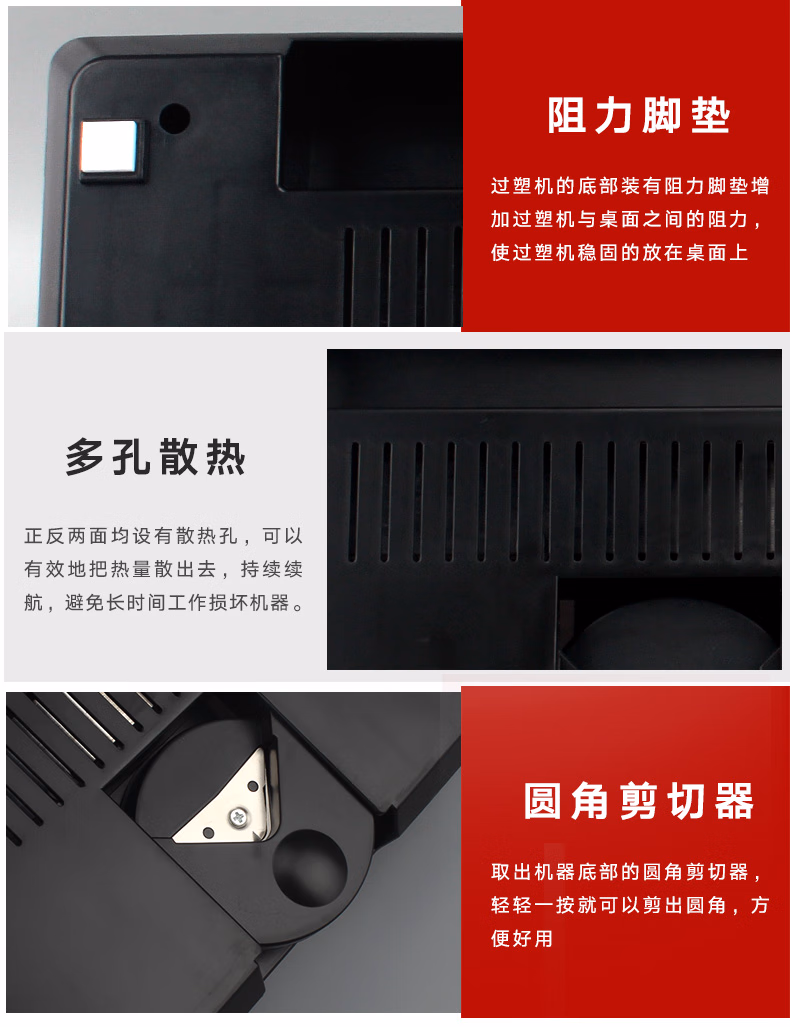 阻力脚垫

过塑机的底部装有阻力脚垫增加过塑机与桌面之间的阻力，使过塑机稳固的放在桌面上

多孔散热

正反两面均设有散热孔，可以有效地把热量散出去，持续续航，避免长时间工作损坏机器。

圆角剪切器

取出机器底部的圆角剪切器，轻轻一按就可以剪出圆角，方便好用